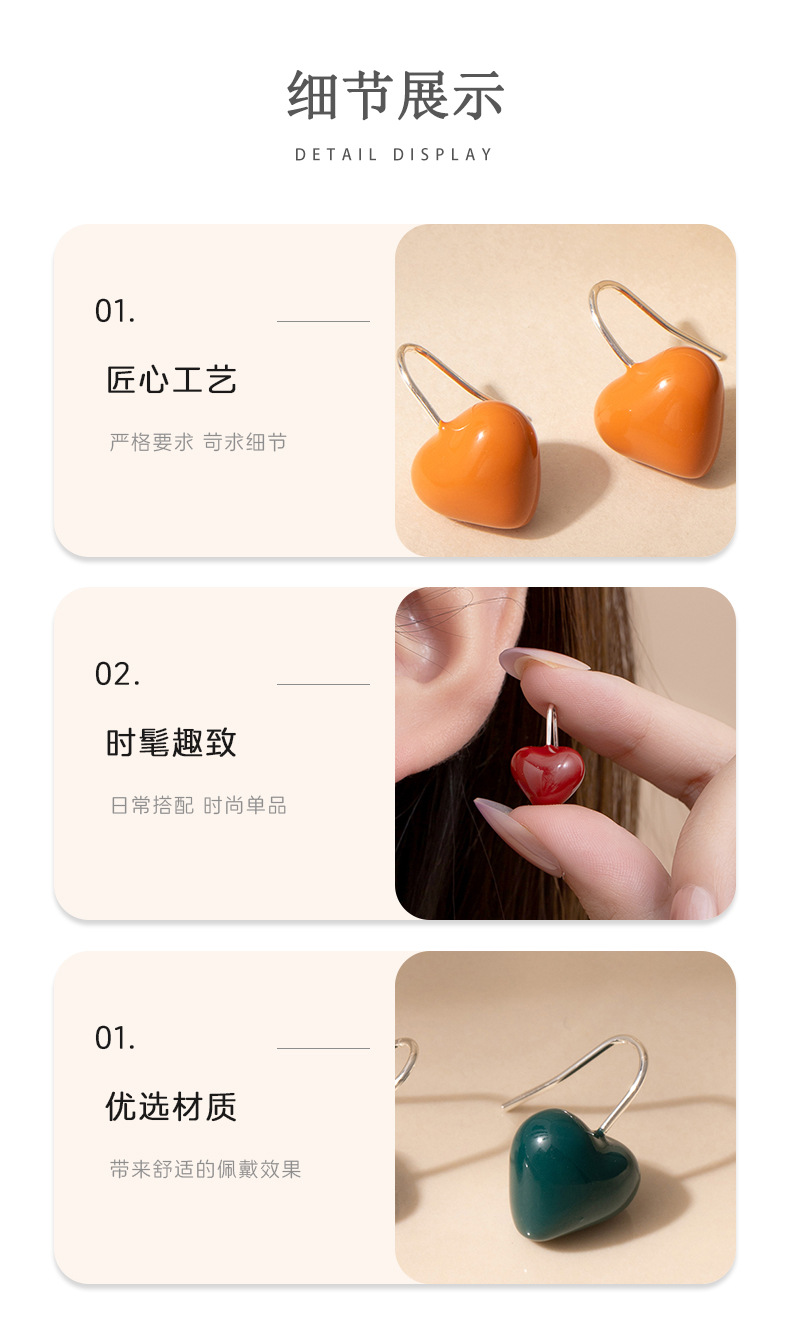 细节展示

DETAIL DISPLAY

01.

匠心工艺

严格要求 苛求细节

02.

时髦趣致

日常搭配 时尚单品

01.

优选材质

带来舒适的佩戴效果