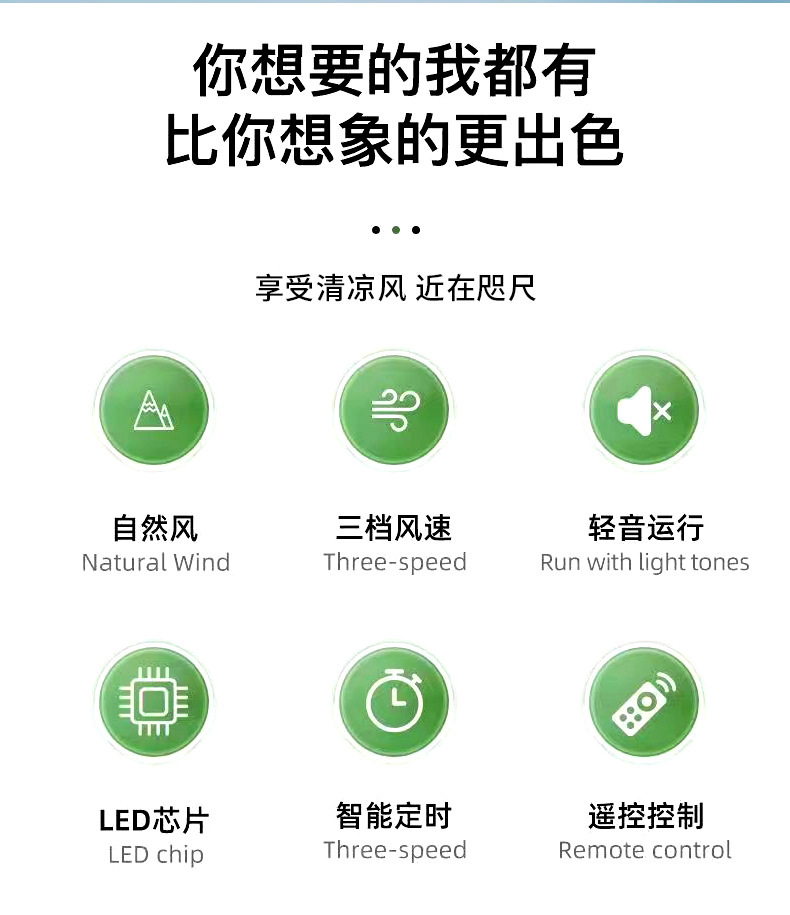 你想要的我都有
比你想象的更出色

享受清凉风 近在咫尺

自然风
Natural Wind

三档风速
Three-speed

轻音运行
Run with light tones

LED芯片
LED chip

智能定时
Three-speed

遥控控制
Remote control