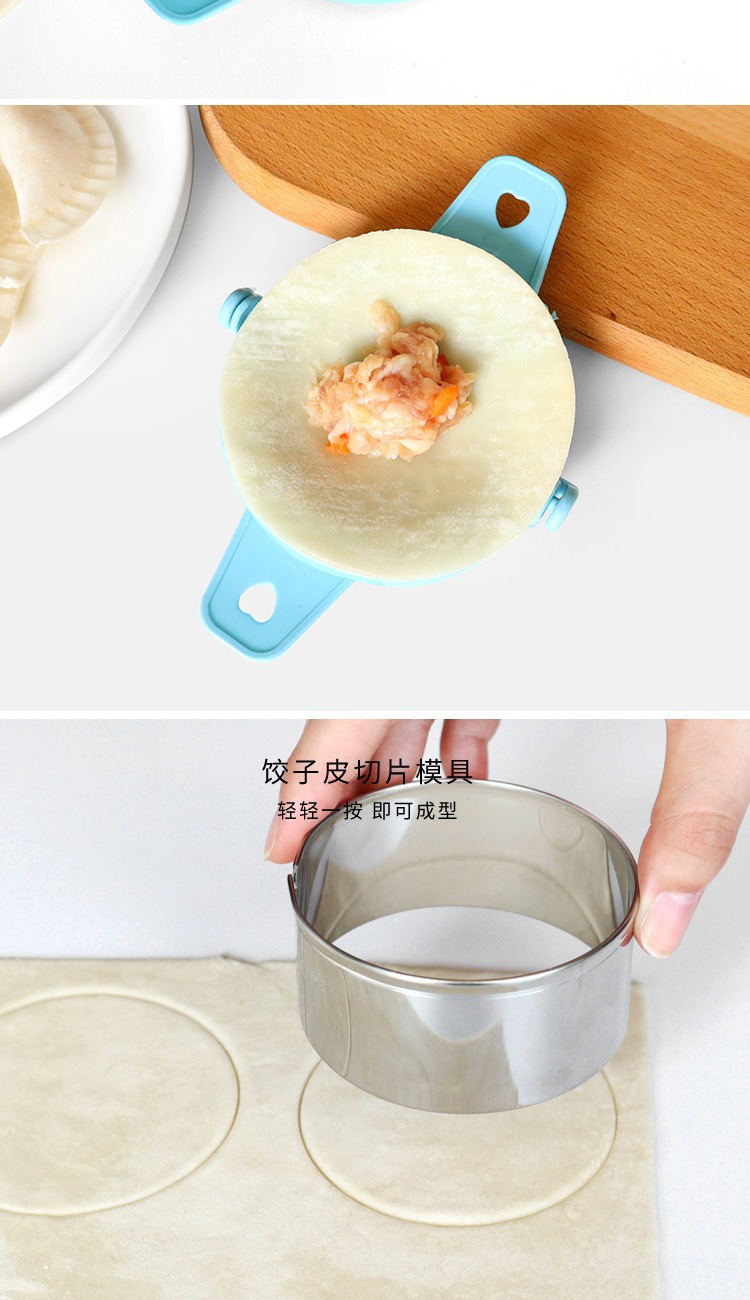 饺子皮切片模具

轻轻一按 即可成型