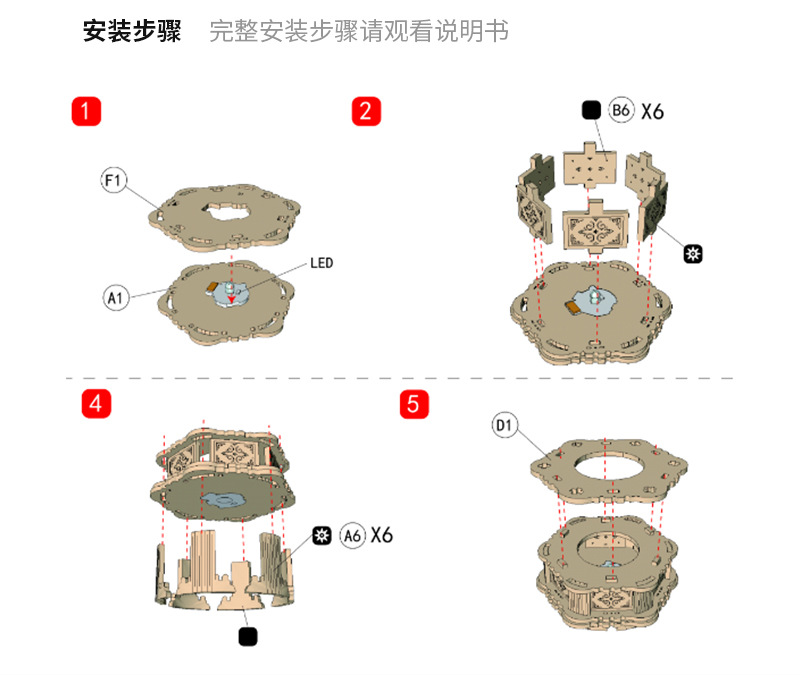 安装步骤 完整安装步骤请观看说明书

1

F1

LED

A1

2

B6 X6

4

A6 X6

5

D1