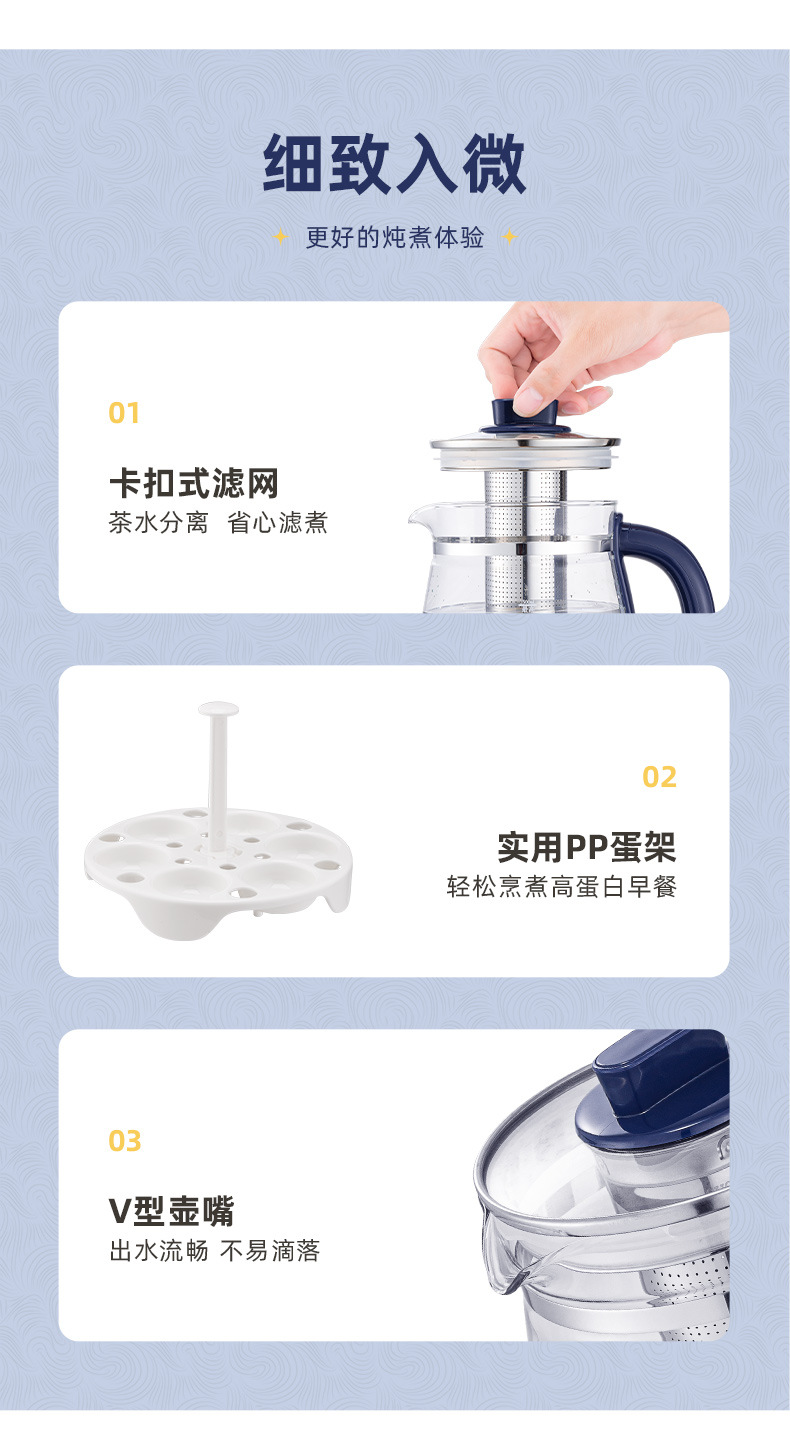 细致入微

更好的炖煮体验

01

卡扣式滤网

茶水分离 省心滤煮

02

实用PP蛋架

轻松烹煮高蛋白早餐

03

V型壶嘴

出水流畅 不易滴落