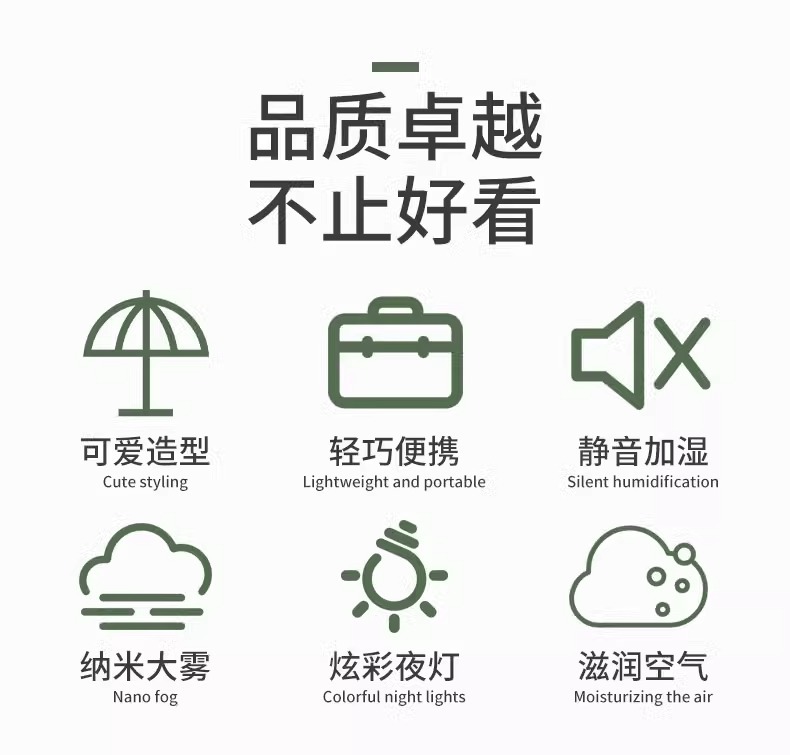 品质卓越
不止好看

可爱造型
Cute styling

轻巧便携
Lightweight and portable

静音加湿
Silent humidification

纳米大雾
Nano fog

炫彩夜灯
Colorful night lights

滋润空气
Moisturizing the air