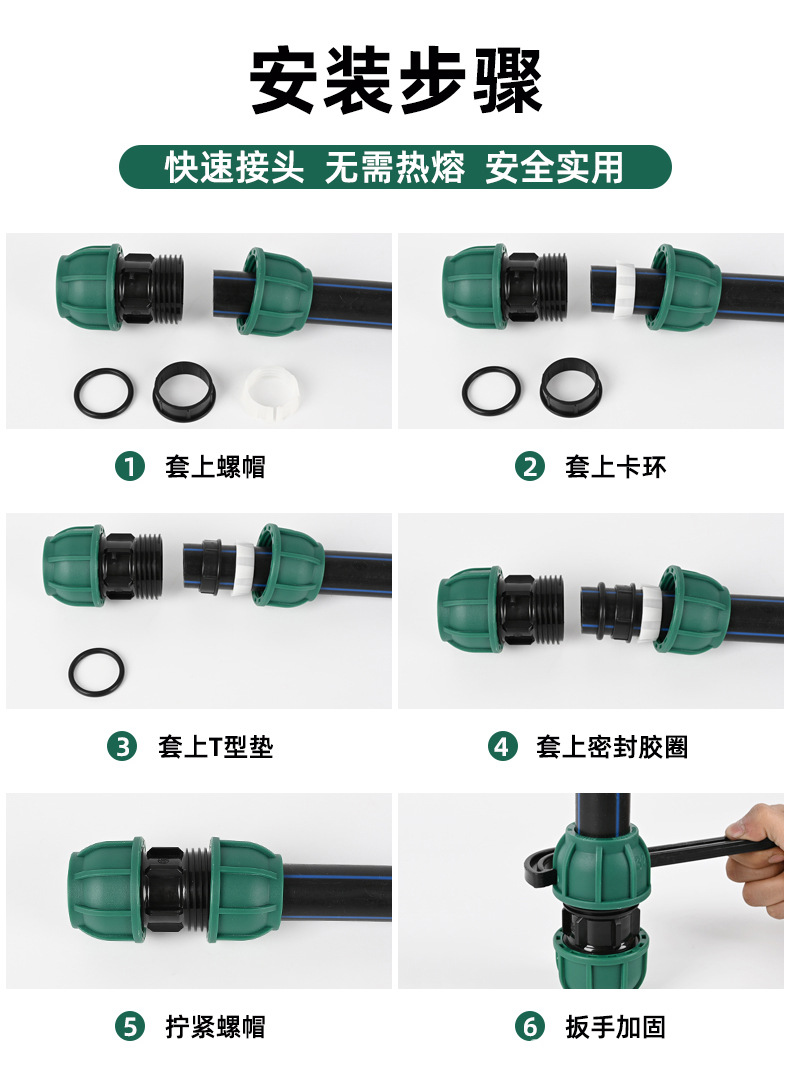 安装步骤

快速接头 无需热熔 安全实用

1 套上螺帽

2 套上卡环

3 套上T型垫

4 套上密封胶圈

5 拧紧螺帽

6 扳手加固