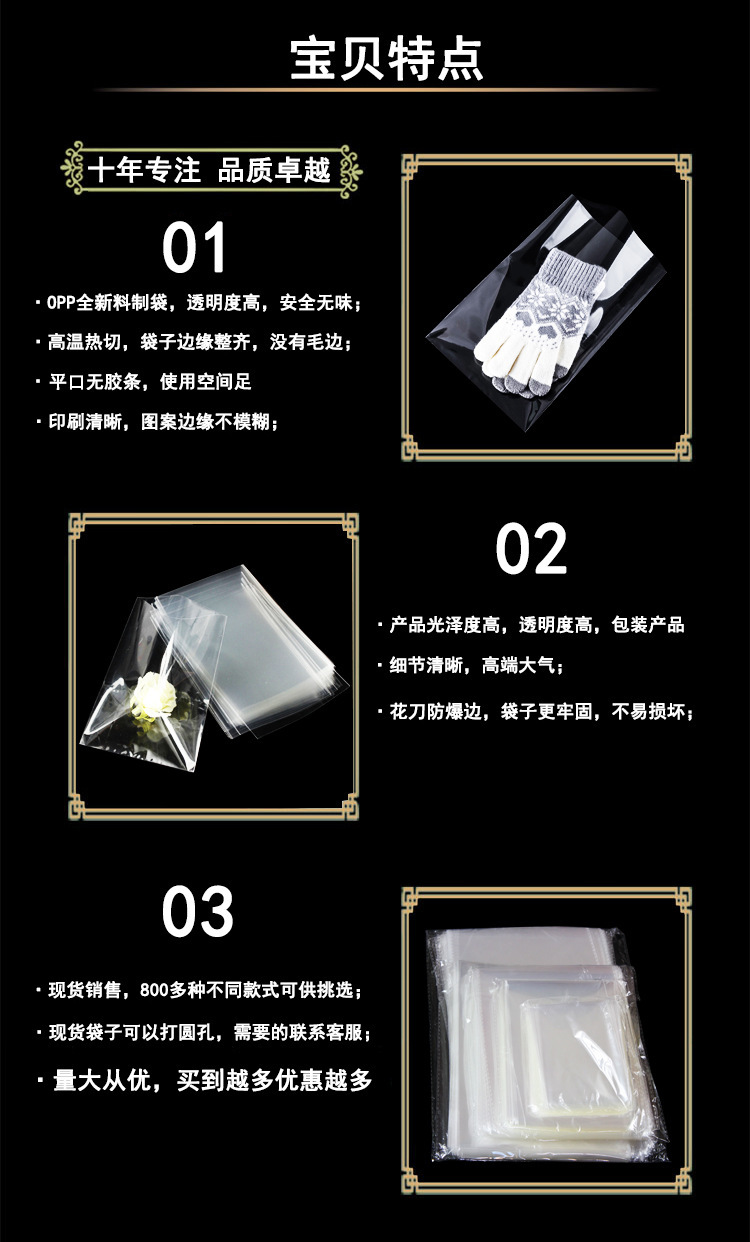 宝贝特点

十年专注 品质卓越

01

· OPP全新料制袋，透明度高，安全无味；

· 高温热切，袋子边缘整齐，没有毛边；

· 平口无胶条，使用空间足

· 印刷清晰，图案边缘不模糊；

02

· 产品光泽度高，透明度高，包装产品

· 细节清晰，高端大气；

· 花刀防爆边，袋子更牢固，不易损坏；

03

· 现货销售，800多种不同款式可供挑选；

· 现货袋子可以打圆孔，需要的联系客服；

· 量大从优，买到越多优惠越多