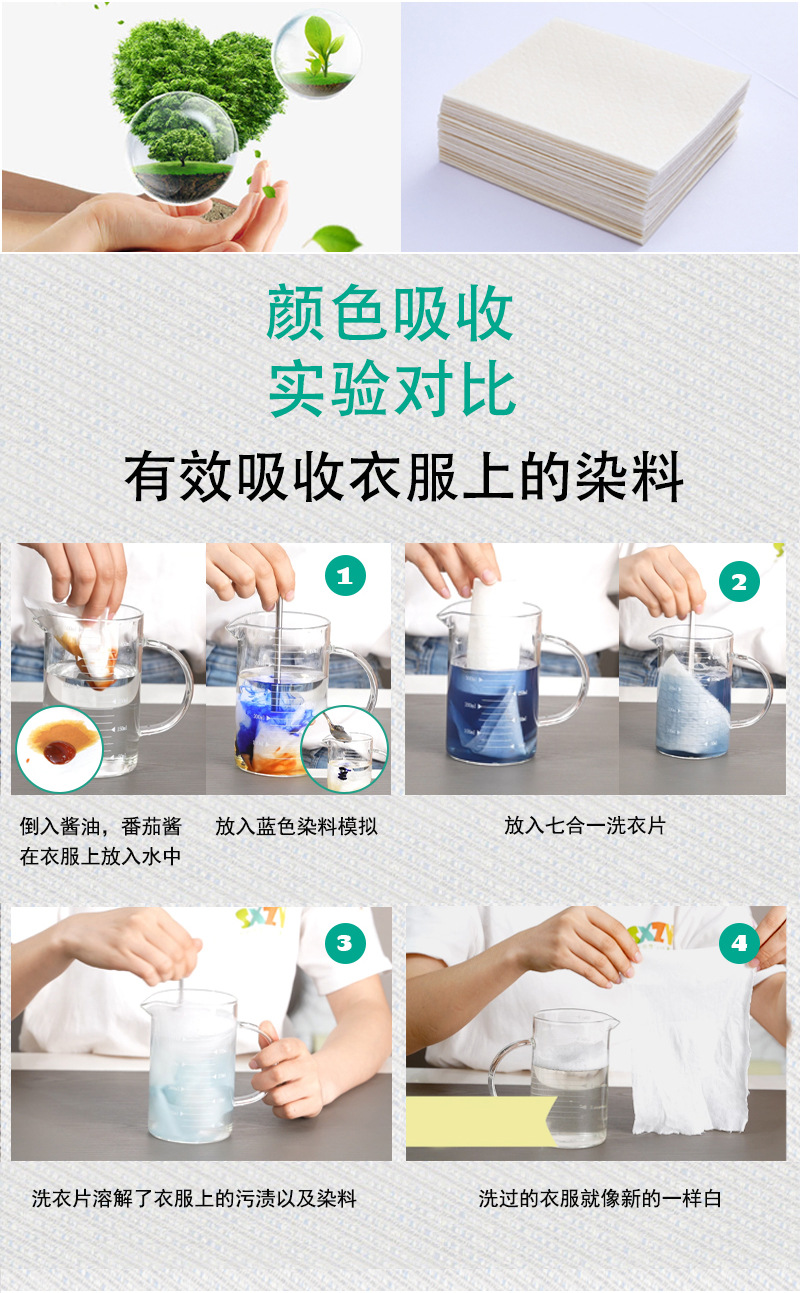 颜色吸收
实验对比

有效吸收衣服上的染料

1

2

倒入酱油，番茄酱在衣服上放入水中

放入蓝色染料模拟

放入七合一洗衣片

3

4

洗衣片溶解了衣服上的污渍以及染料

洗过的衣服就像新的一样白