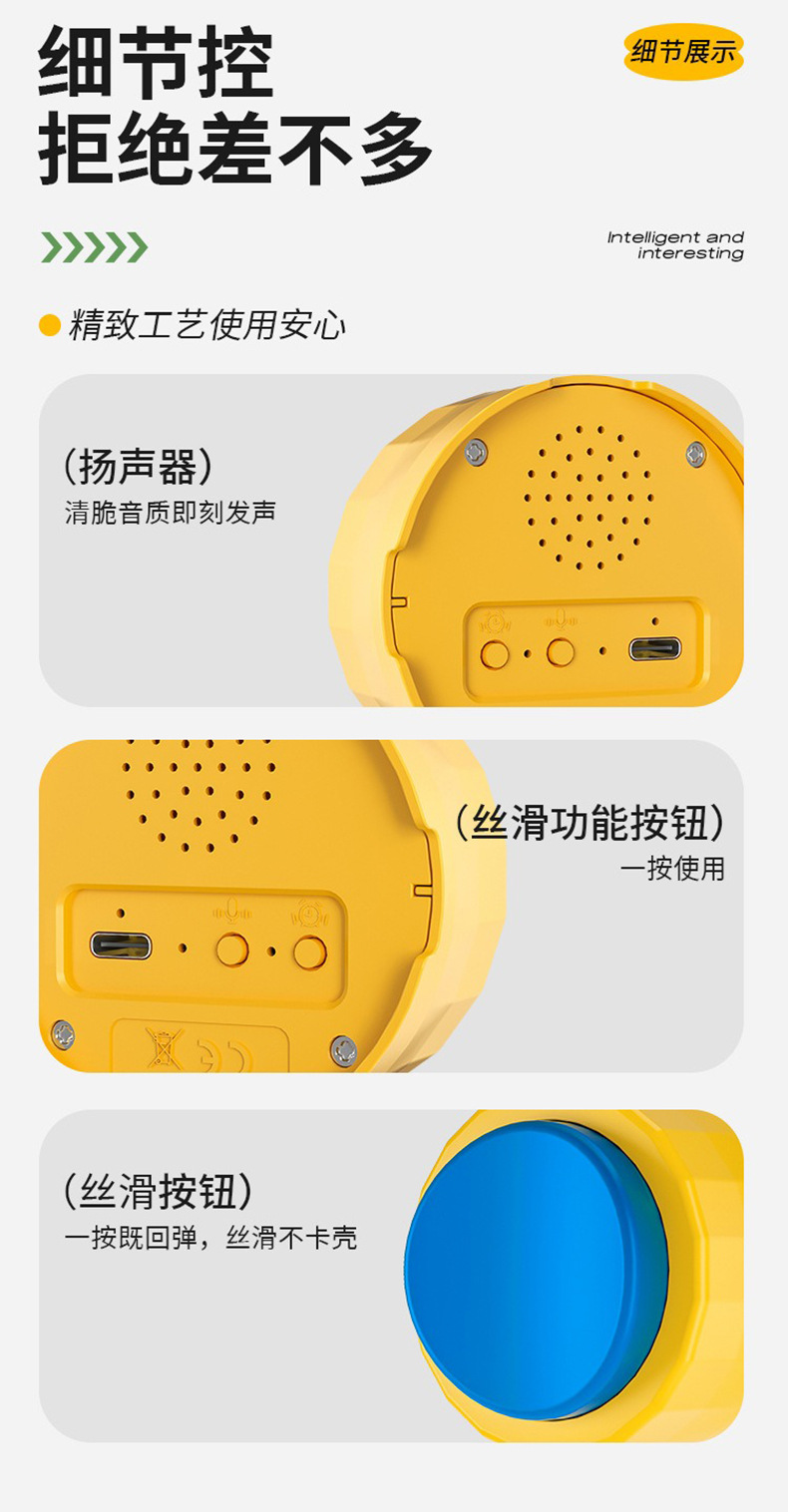 细节控
拒绝差不多

细节展示

Intelligent and interesting

精致工艺使用安心

（扬声器）
清脆音质即刻发声

（丝滑功能按钮）
一按使用

（丝滑按钮）
一按既回弹，丝滑不卡壳