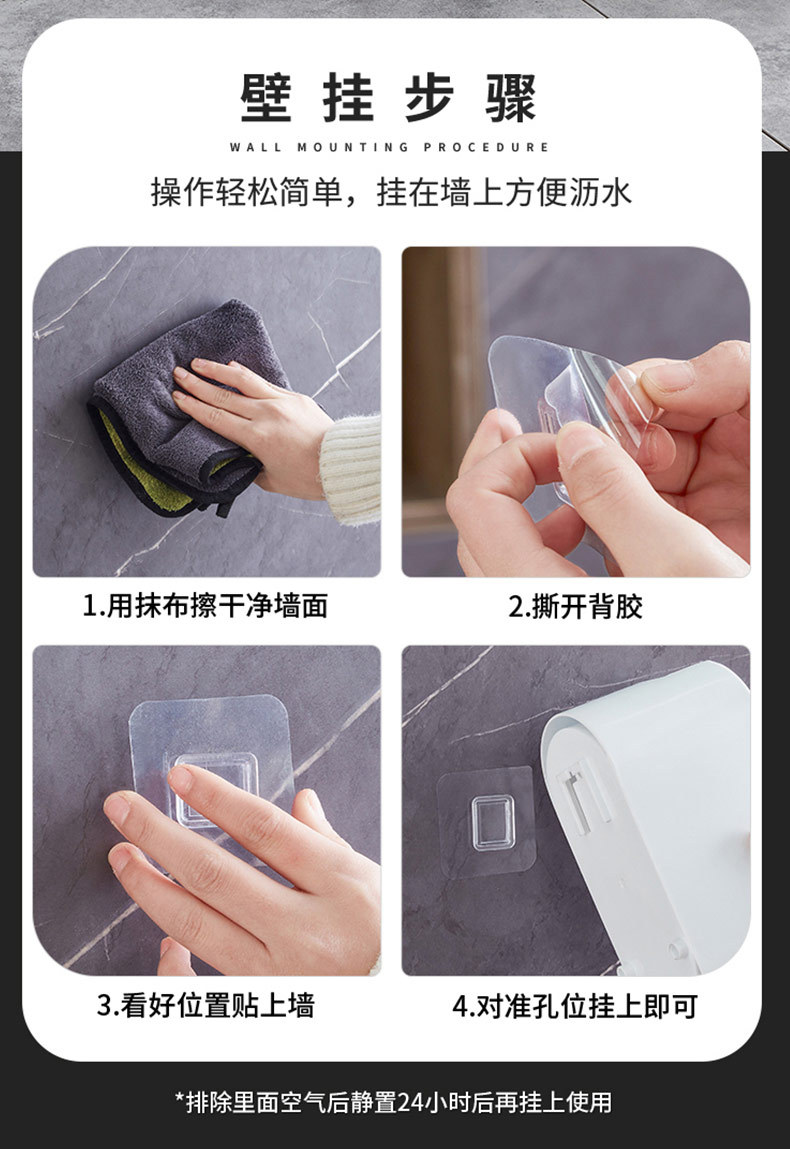 壁挂步骤

WALL MOUNTING PROCEDURE

操作轻松简单，挂在墙上方便沥水

1.用抹布擦干净墙面

2.撕开背胶

3.看好位置贴上墙

4.对准孔位挂上即可

*排除里面空气后静置24小时后再挂上使用