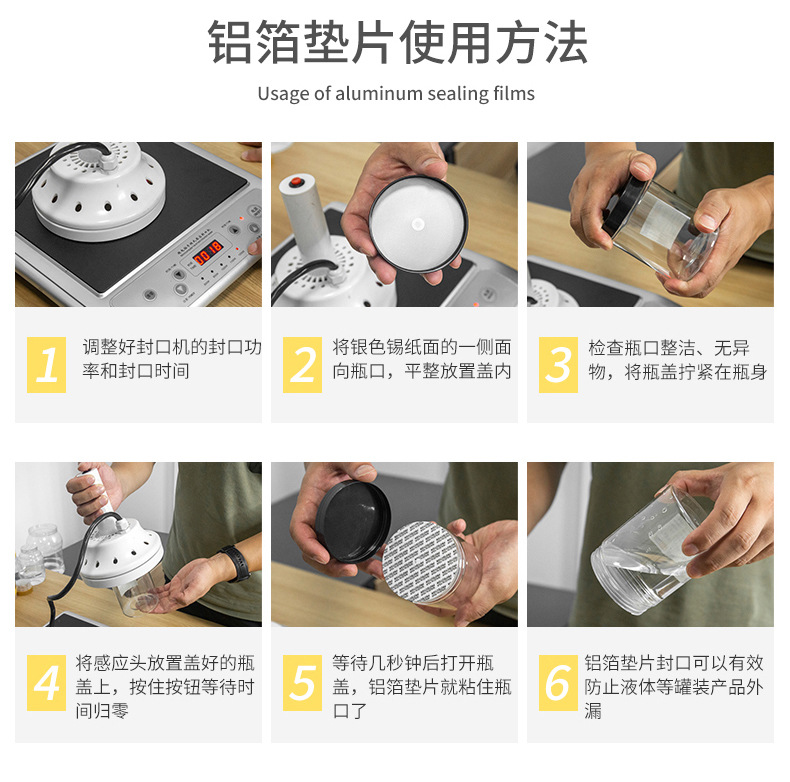 铝箔垫片使用方法

Usage of aluminum sealing films

1

调整好封口机的封口功率和封口时间

2

将银色锡纸面的一侧面向瓶口，平整放置盖内

3

检查瓶口整洁、无异物，将瓶盖拧紧在瓶身

4

将感应头放置盖好的瓶盖上，按住按钮等待时间归零

5

等待几秒钟后打开瓶盖，铝箔垫片就粘住瓶口了

6

铝箔垫片封口可以有效防止液体等罐装产品外漏