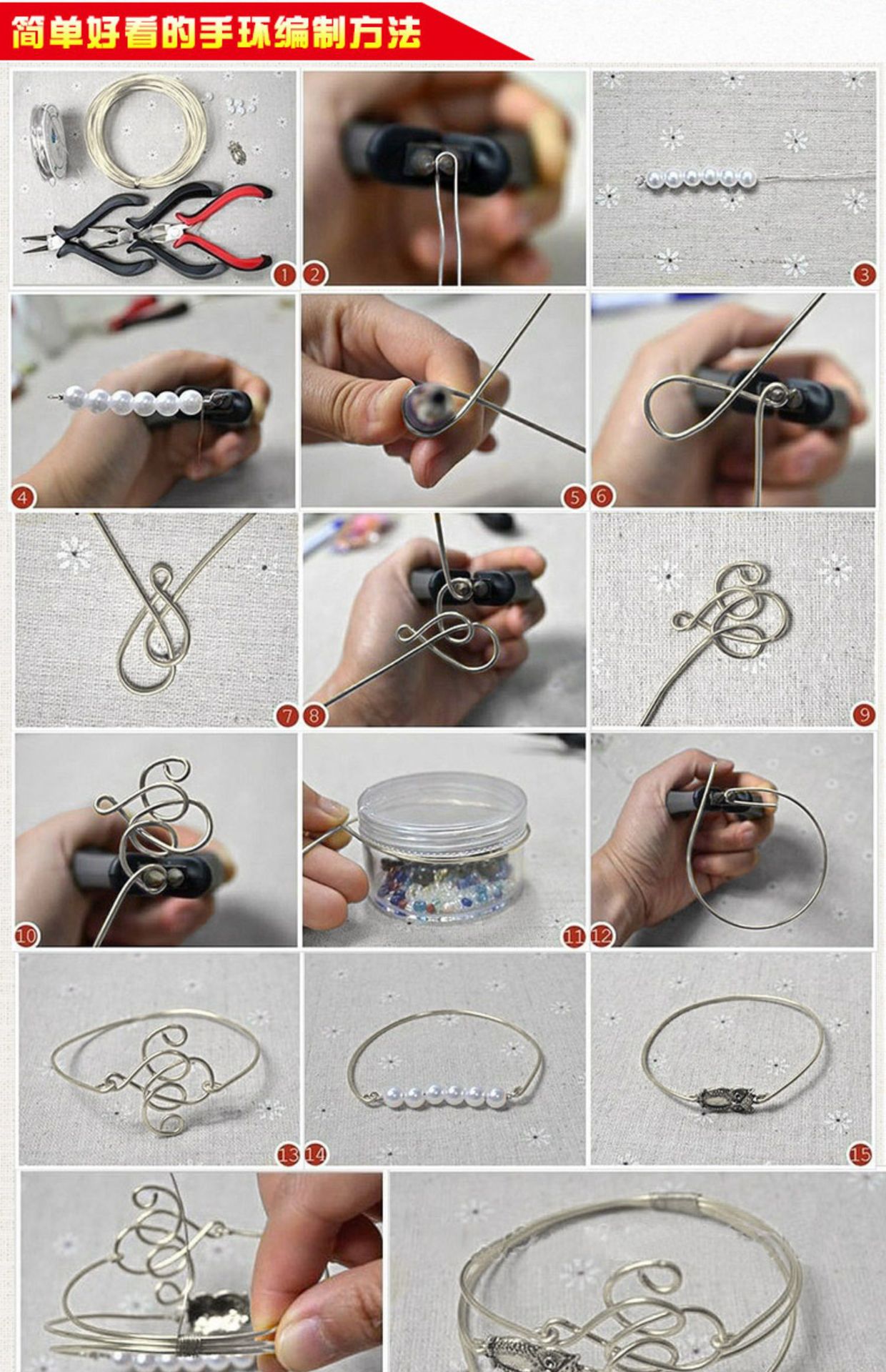 简单好看的手环编制方法

1
2
3
4
5
6
7
8
9
10
11
12
13
14
15