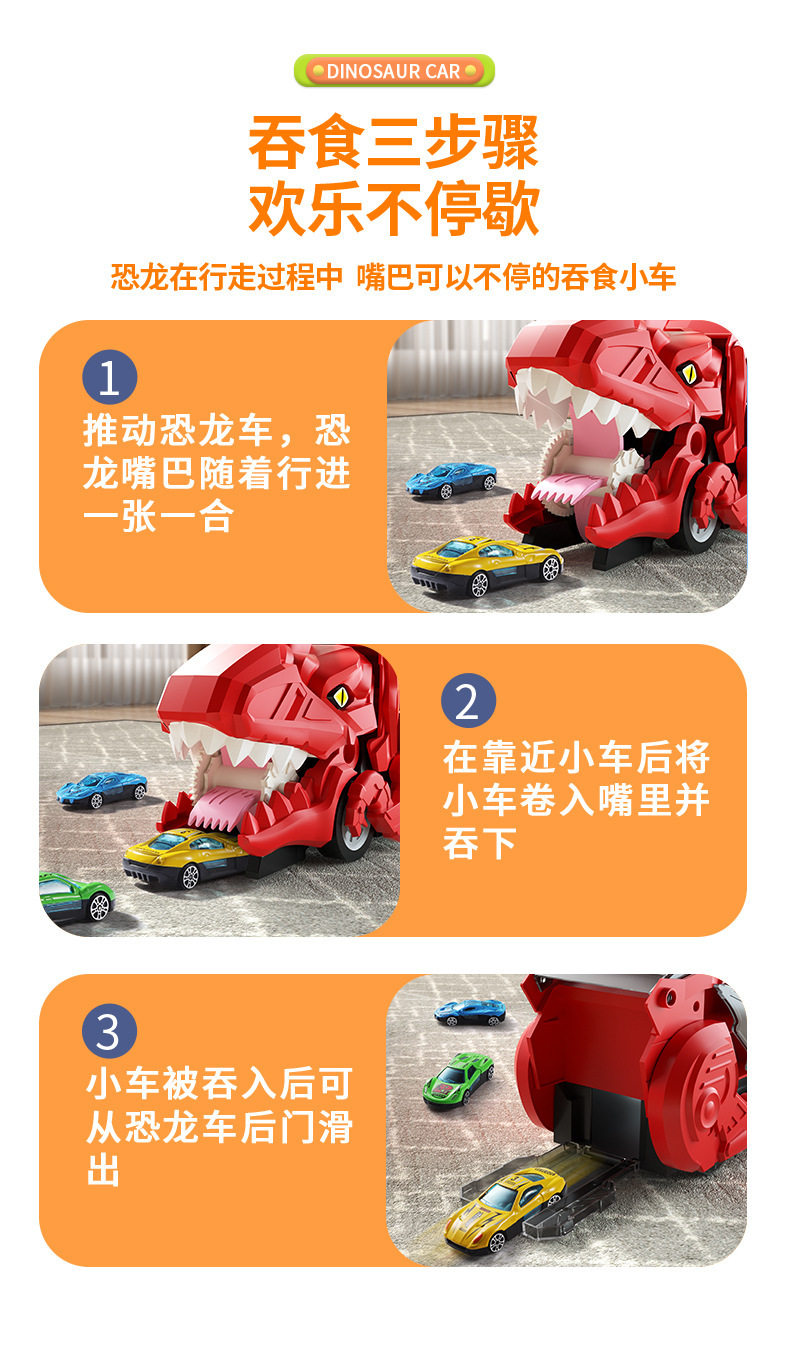 DINOSAUR CAR

吞食三步骤
欢乐不停歇

恐龙在行走过程中 嘴巴可以不停的吞食小车

1
推动恐龙车，恐龙嘴巴随着行进一张一合

2
在靠近小车后将小车卷入嘴里并吞下

3
小车被吞入后可从恐龙车后门滑出