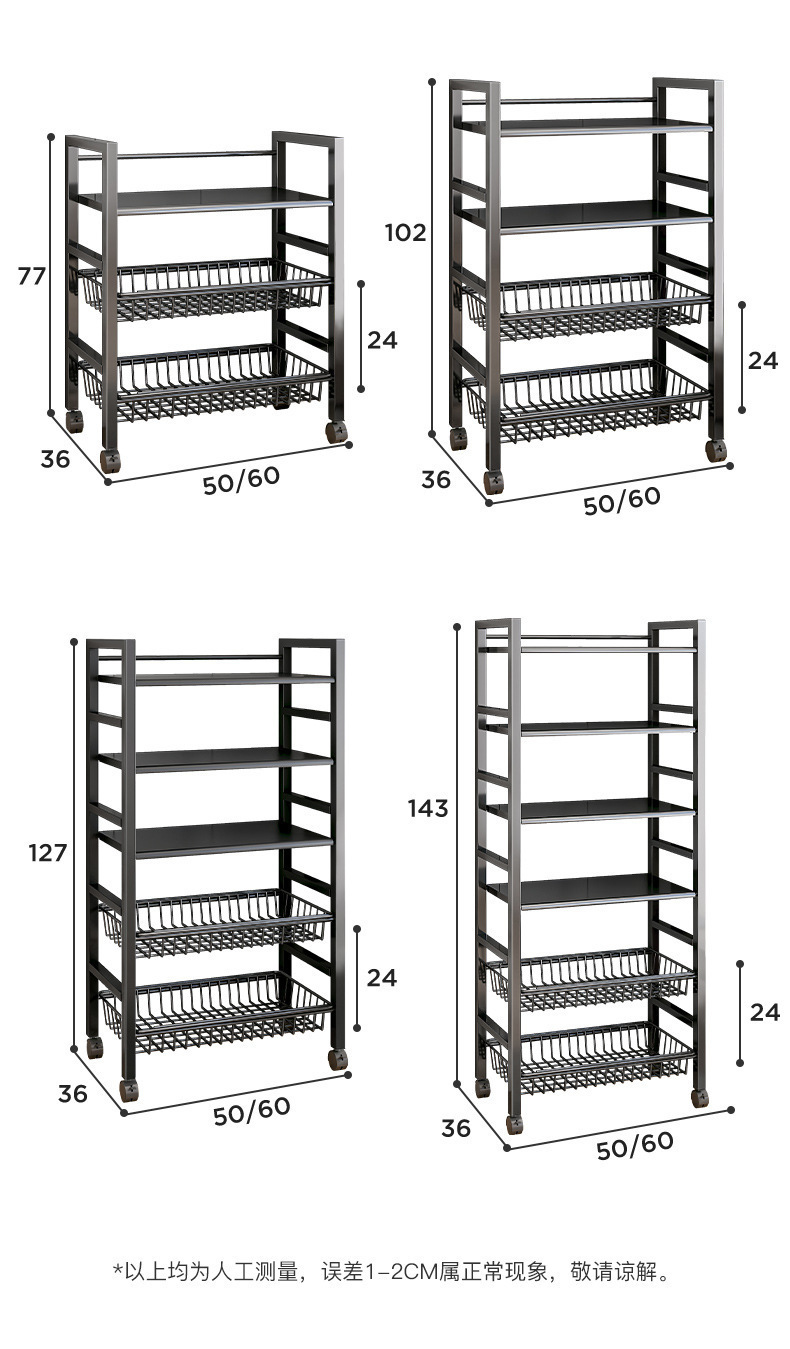 77
24
36
50/60

102
24
36
50/60

127
24
36
50/60

143
24
36
50/60

*以上均为人工测量，误差1-2CM属正常现象，敬请谅解。