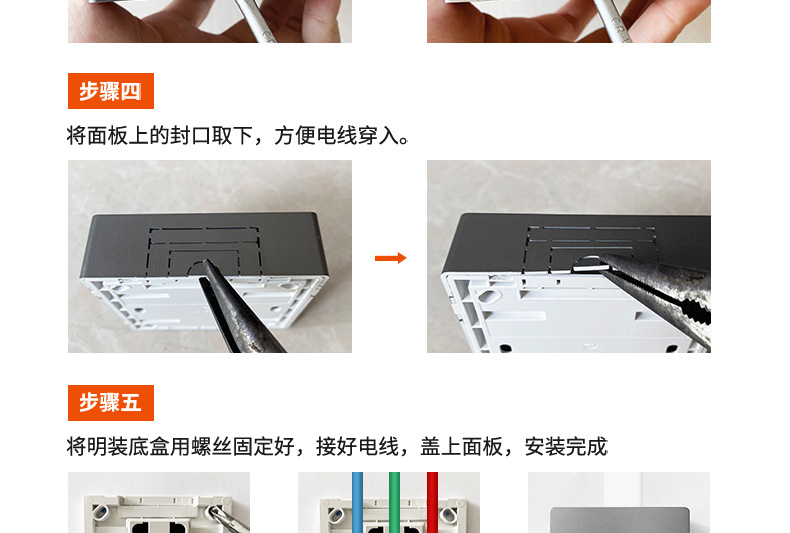 步骤四

将面板上的封口取下，方便电线穿入。

步骤五

将明装底盒用螺丝固定好，接好电线，盖上面板，安装完成