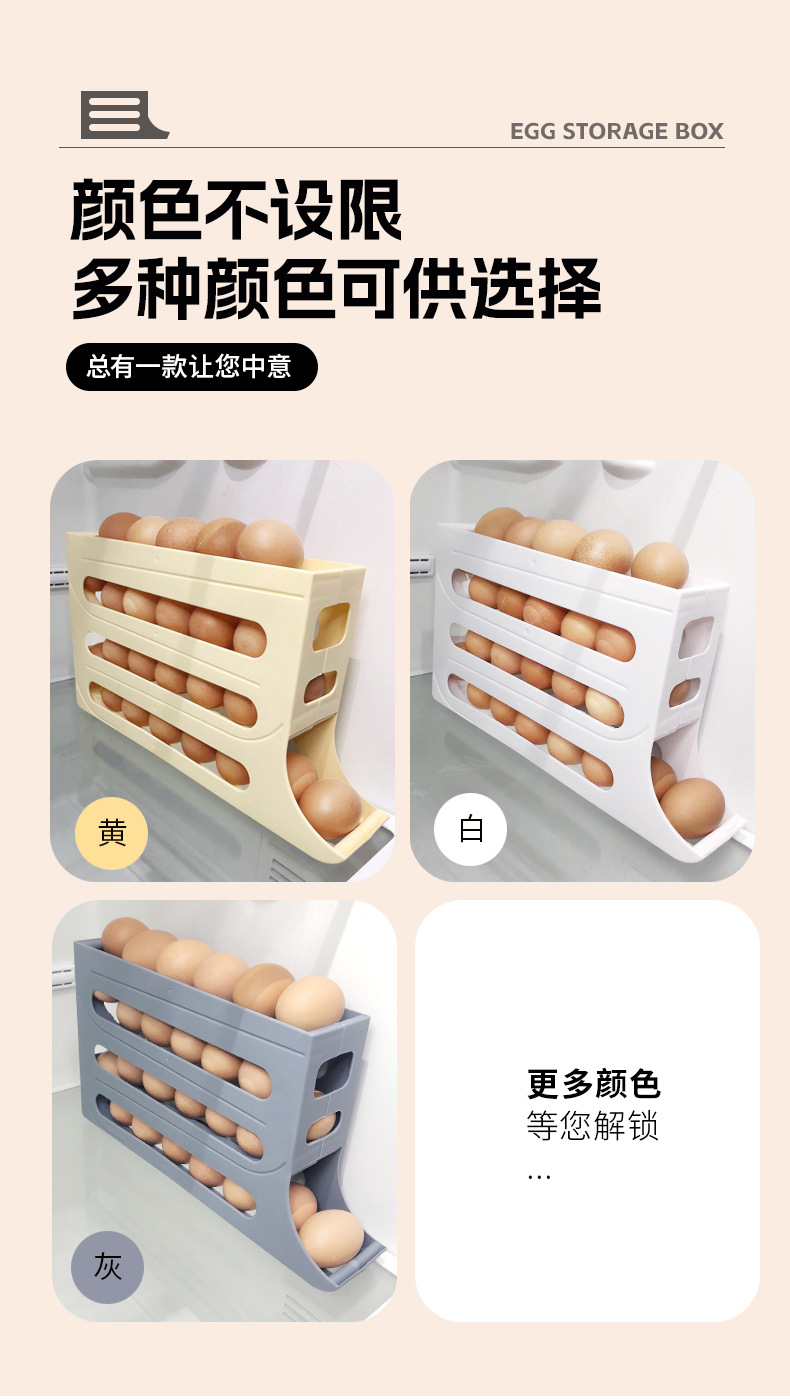 EGG STORAGE BOX

颜色不设限
多种颜色可供选择

总有一款让您中意

黄

白

灰

更多颜色
等您解锁
...