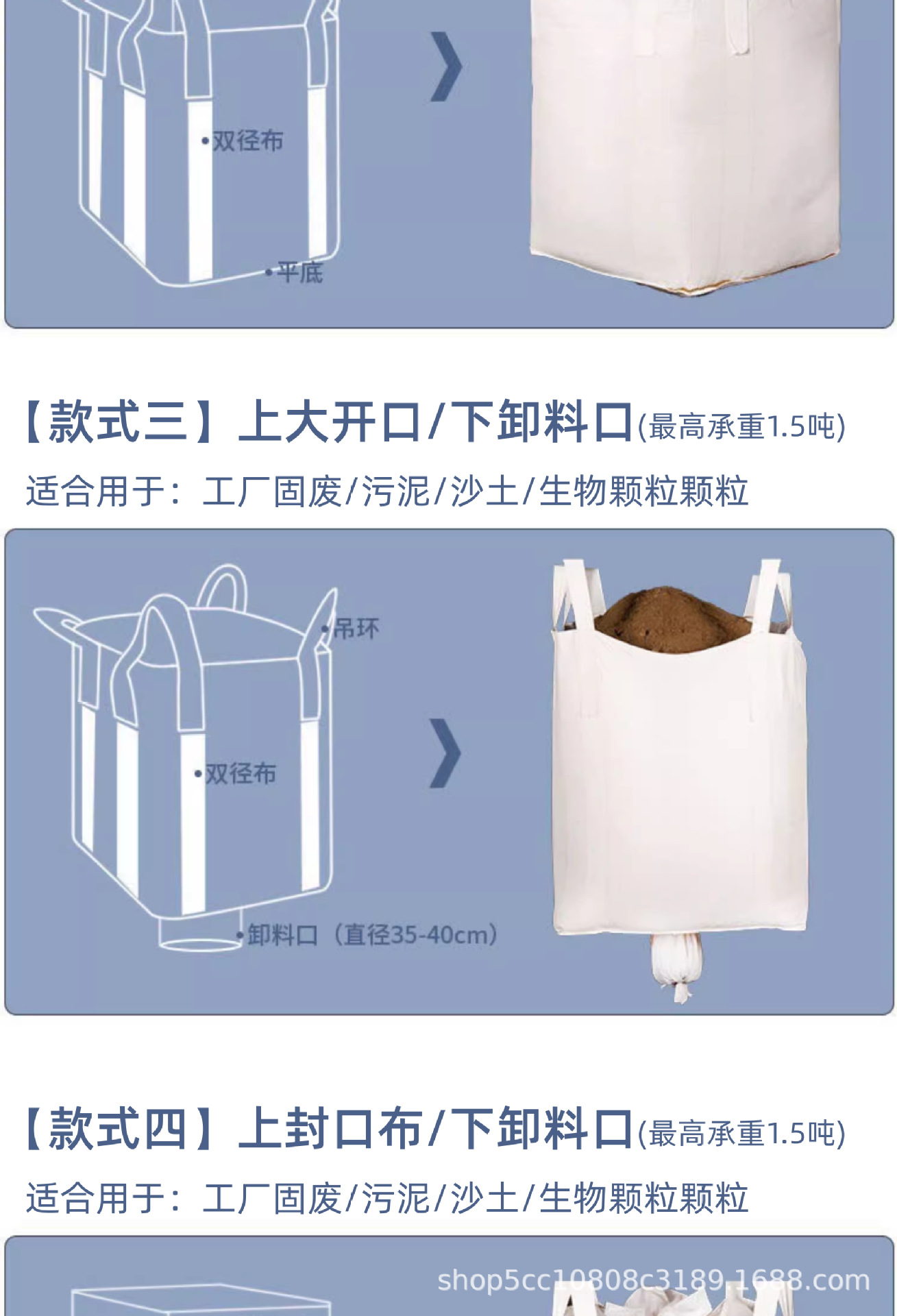 •双径布

•平底

【款式三】上大开口/下卸料口(最高承重1.5吨)

适合用于：工厂固废/污泥/沙土/生物颗粒颗粒

•吊环

•双径布

•卸料口（直径35-40cm）

【款式四】上封口布/下卸料口(最高承重1.5吨)

适合用于：工厂固废/污泥/沙土/生物颗粒颗粒

shop5cc10808c3189.1688.com