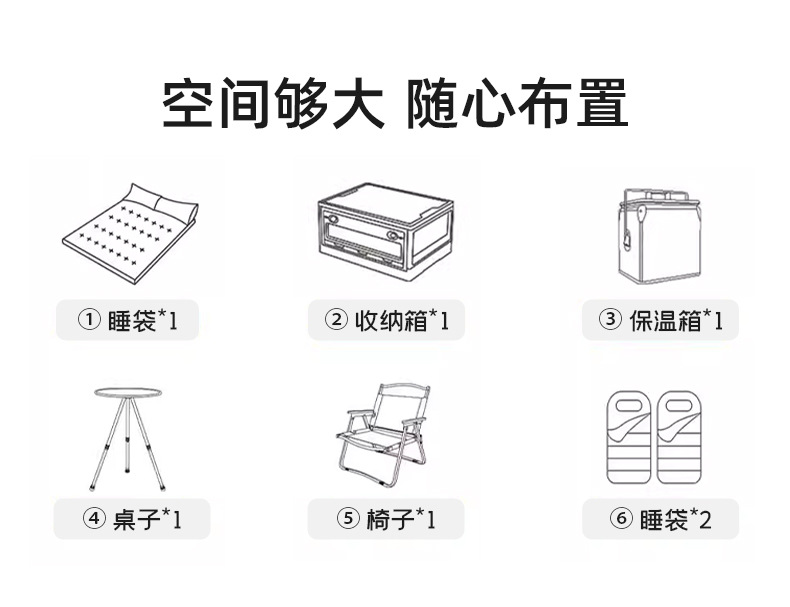 空间够大 随心布置

① 睡袋*1

② 收纳箱*1

③ 保温箱*1

④ 桌子*1

⑤ 椅子*1

⑥ 睡袋*2