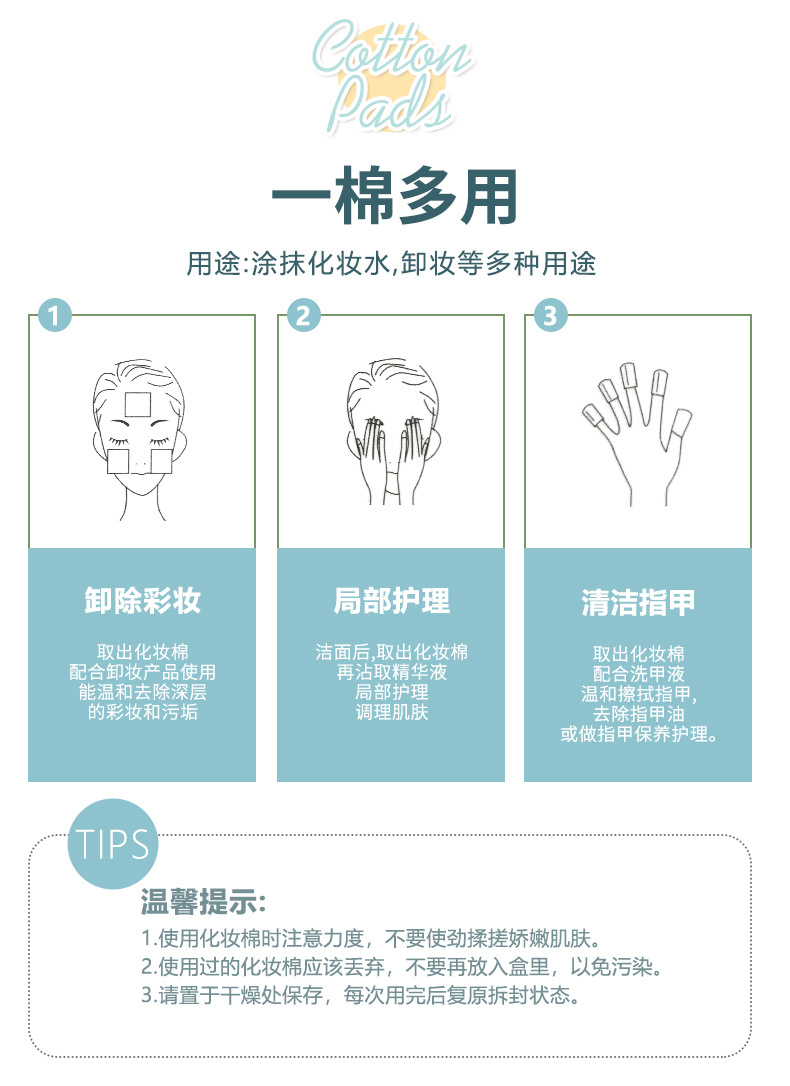 Cotton Pads

一棉多用

用途:涂抹化妆水,卸妆等多种用途

1

卸除彩妆

取出化妆棉
配合卸妆产品使用
能温和去除深层
的彩妆和污垢

2

局部护理

洁面后,取出化妆棉
再沾取精华液
局部护理
调理肌肤

3

清洁指甲

取出化妆棉
配合洗甲液
温和擦拭指甲,
去除指甲油
或做指甲保养护理。

TIPS

温馨提示:

1.使用化妆棉时注意力度，不要使劲揉搓娇嫩肌肤。
2.使用过的化妆棉应该丢弃，不要再放入盒里，以免污染。
3.请置于干燥处保存，每次用完后复原拆封状态。