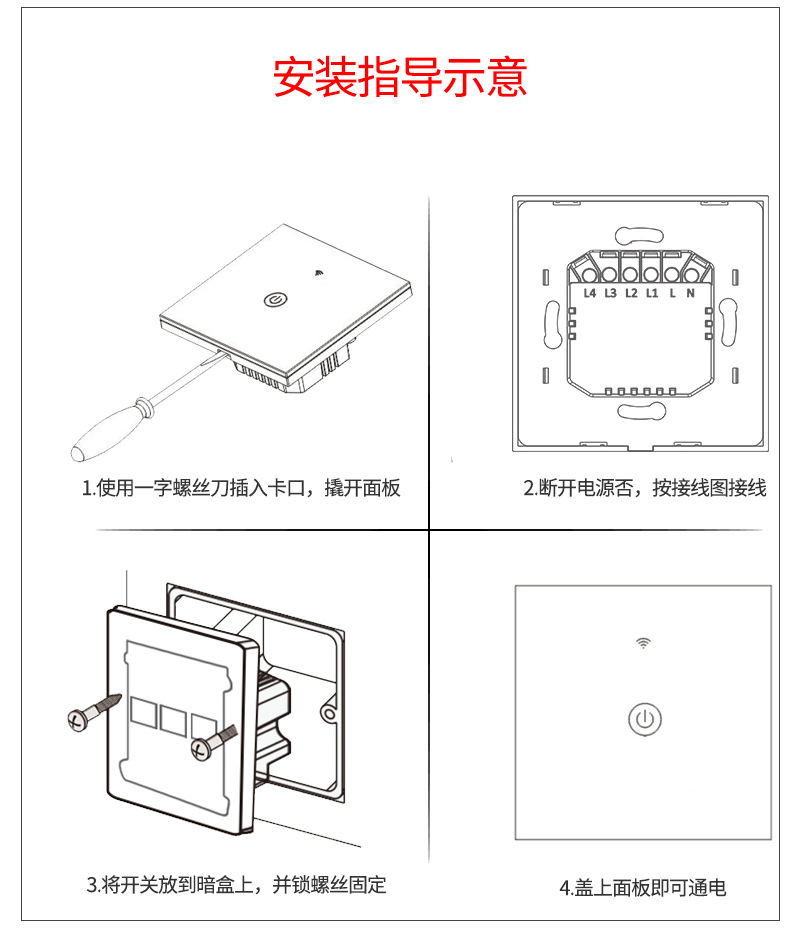 安装指导示意

1.使用一字螺丝刀插入卡口，撬开面板

L4 L3 L2 L1 L N

2.断开电源否，按接线图接线

3.将开关放到暗盒上，并锁螺丝固定

4.盖上面板即可通电