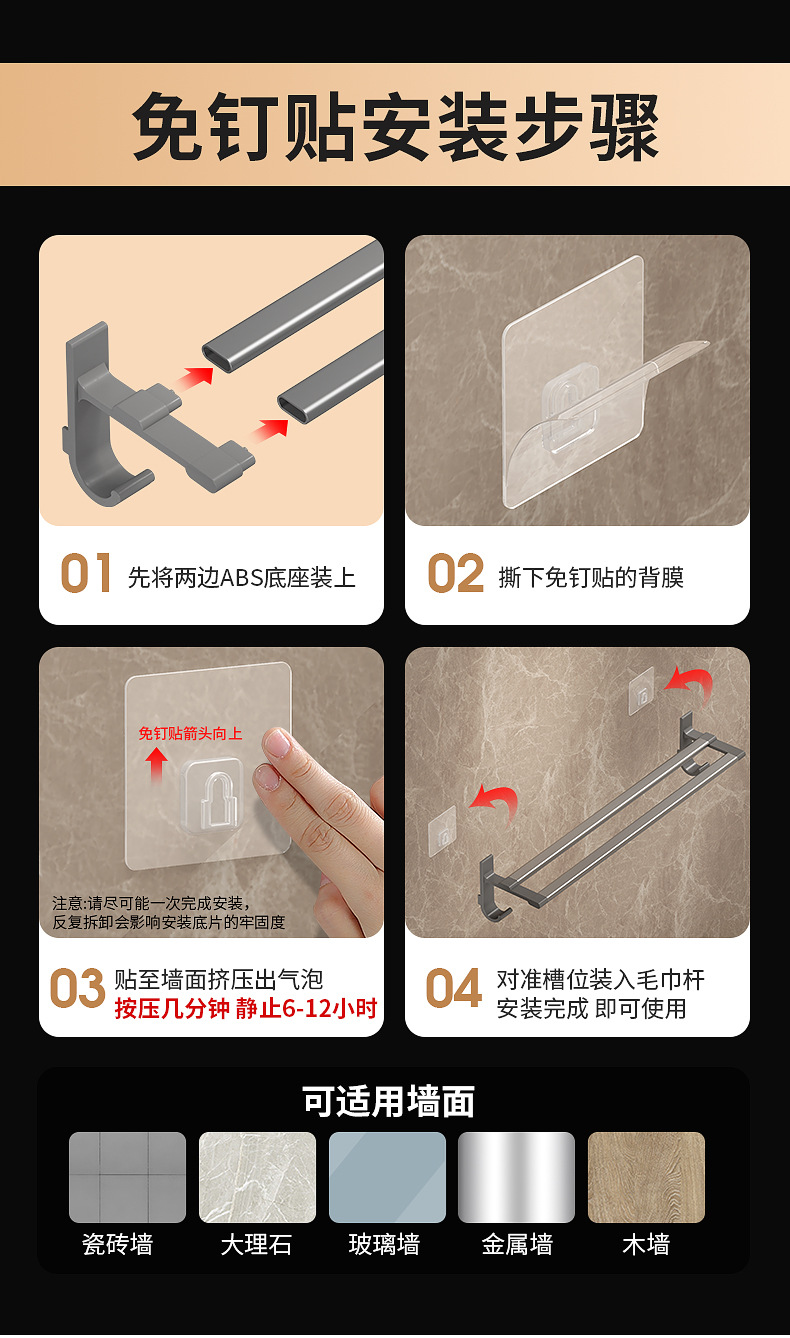 免钉贴安装步骤

01 先将两边ABS底座装上

02 撕下免钉贴的背膜

免钉贴箭头向上

注意:请尽可能一次完成安装,反复拆卸会影响安装底片的牢固度

03 贴至墙面挤压出气泡
按压几分钟 静止6-12小时

04 对准槽位装入毛巾杆
安装完成 即可使用

可适用墙面

瓷砖墙 大理石 玻璃墙 金属墙 木墙