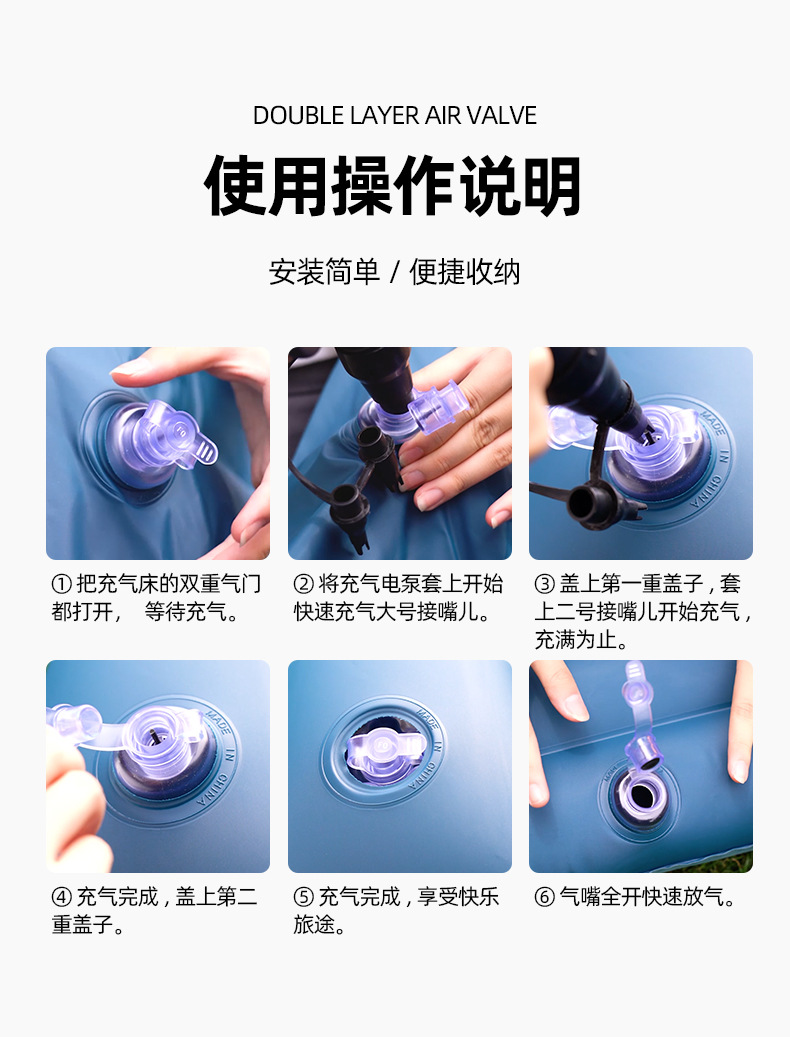 DOUBLE LAYER AIR VALVE

使用操作说明

安装简单 / 便捷收纳

MADE IN CHINA

① 把充气床的双重气门都打开， 等待充气。

② 将充气电泵套上开始快速充气大号接嘴儿。

③ 盖上第一重盖子，套上二号接嘴儿开始充气，充满为止。

MADE IN CHINA

MADE IN CHINA

④ 充气完成，盖上第二重盖子。

⑤ 充气完成，享受快乐旅途。

⑥ 气嘴全开快速放气。