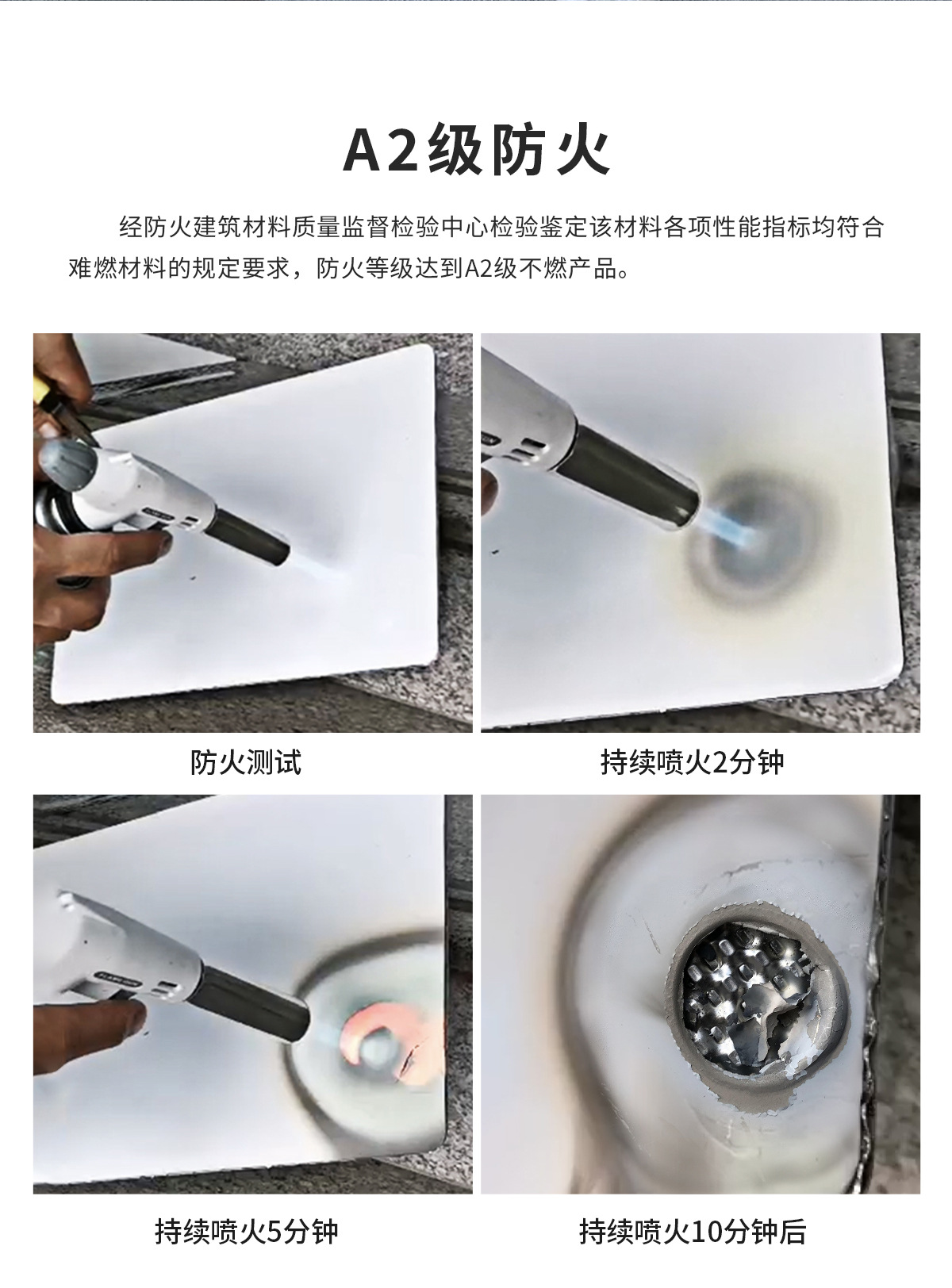 A2级防火

经防火建筑材料质量监督检验中心检验鉴定该材料各项性能指标均符合难燃材料的规定要求，防火等级达到A2级不燃产品。

防火测试

持续喷火2分钟

持续喷火5分钟

持续喷火10分钟后