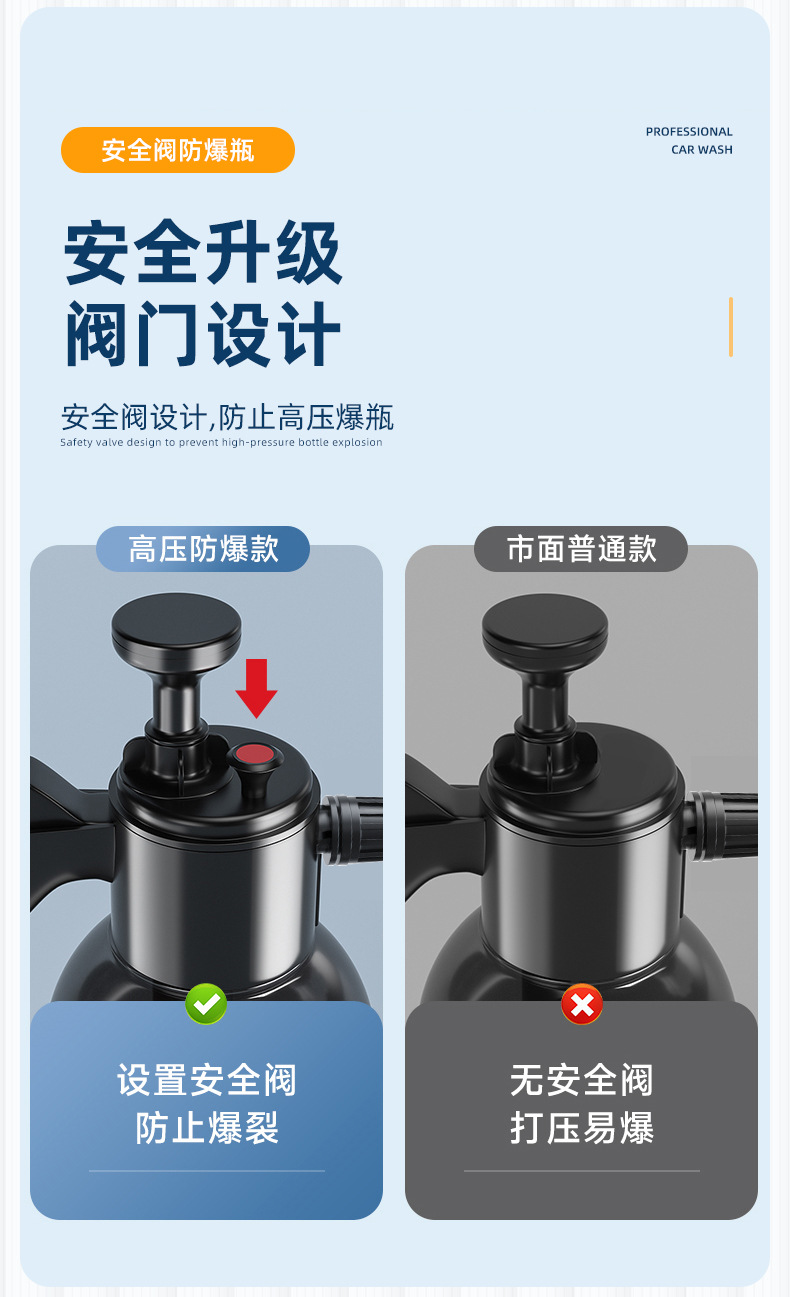 安全阀防爆瓶

PROFESSIONAL
CAR WASH

安全升级
阀门设计

安全阀设计,防止高压爆瓶
Safety valve design to prevent high-pressure bottle explosion

高压防爆款

设置安全阀
防止爆裂

市面普通款

无安全阀
打压易爆