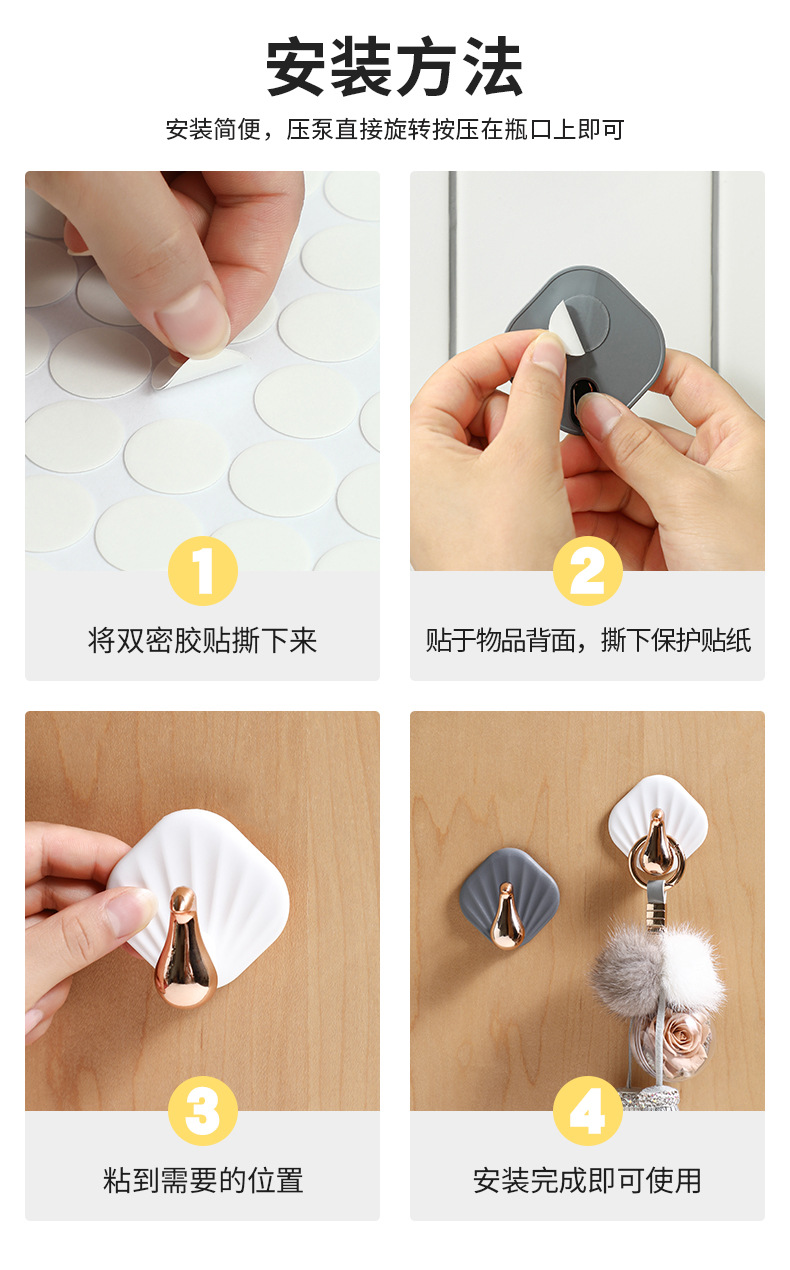 安装方法

安装简便，压泵直接旋转按压在瓶口上即可

1

将双密胶贴撕下来

2

贴于物品背面，撕下保护贴纸

3

粘到需要的位置

4

安装完成即可使用