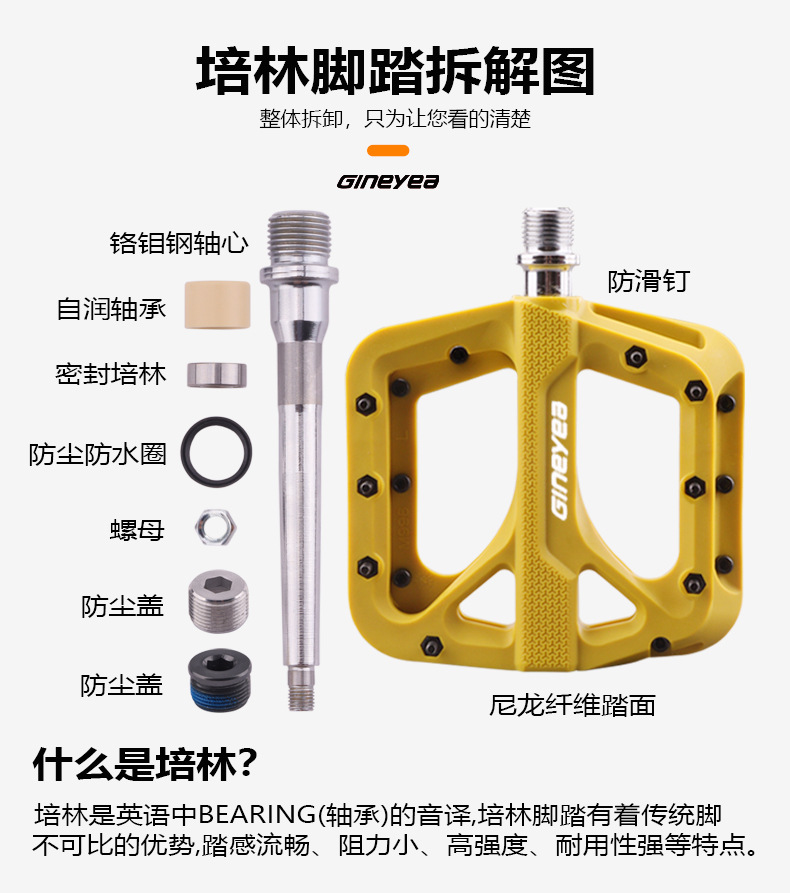 培林脚踏拆解图

整体拆卸，只为让您看的清楚

GINEYEA

铬钼钢轴心

自润轴承

密封培林

防尘防水圈

螺母

防尘盖

防尘盖

防滑钉

GINEYEA

尼龙纤维踏面

什么是培林?

培林是英语中BEARING(轴承)的音译,培林脚踏有着传统脚不可比的优势,踏感流畅、阻力小、高强度、耐用性强等特点。