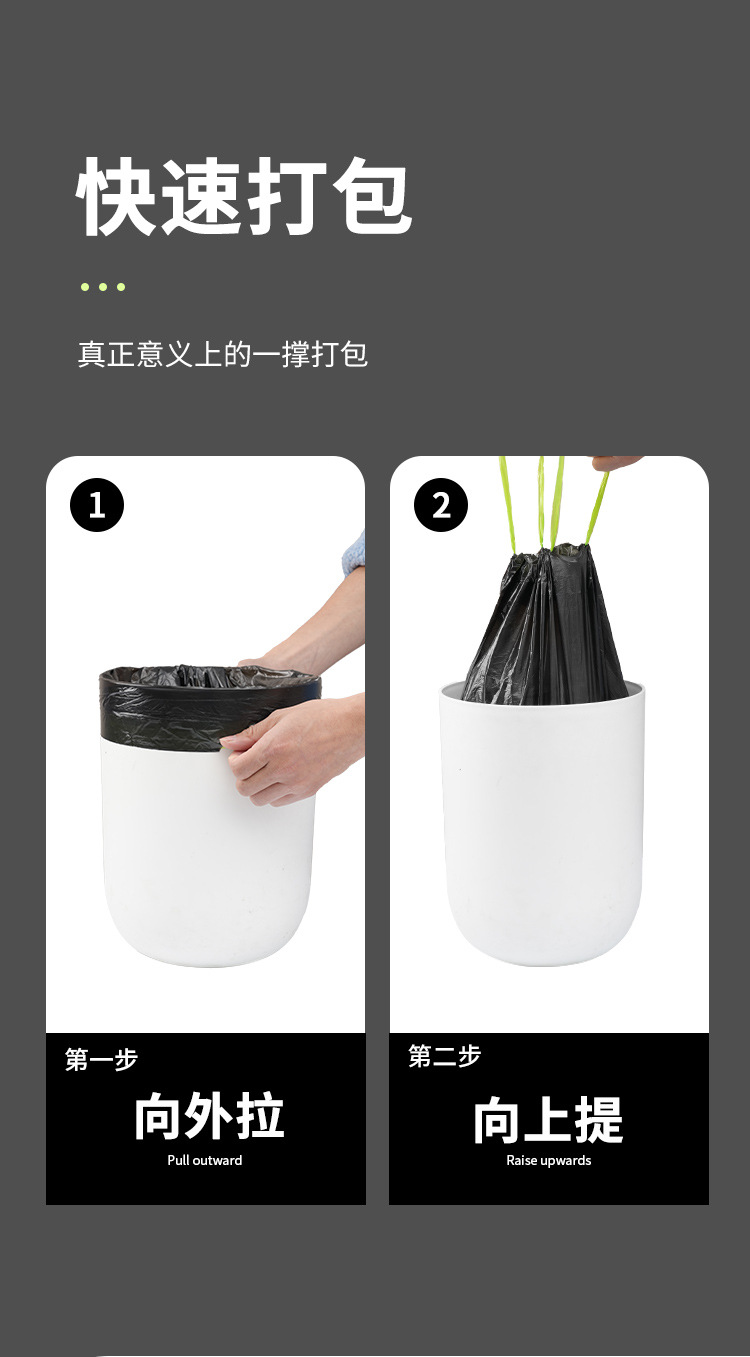 快速打包

真正意义上的一撑打包

1

第一步
向外拉
Pull outward

2

第二步
向上提
Raise upwards