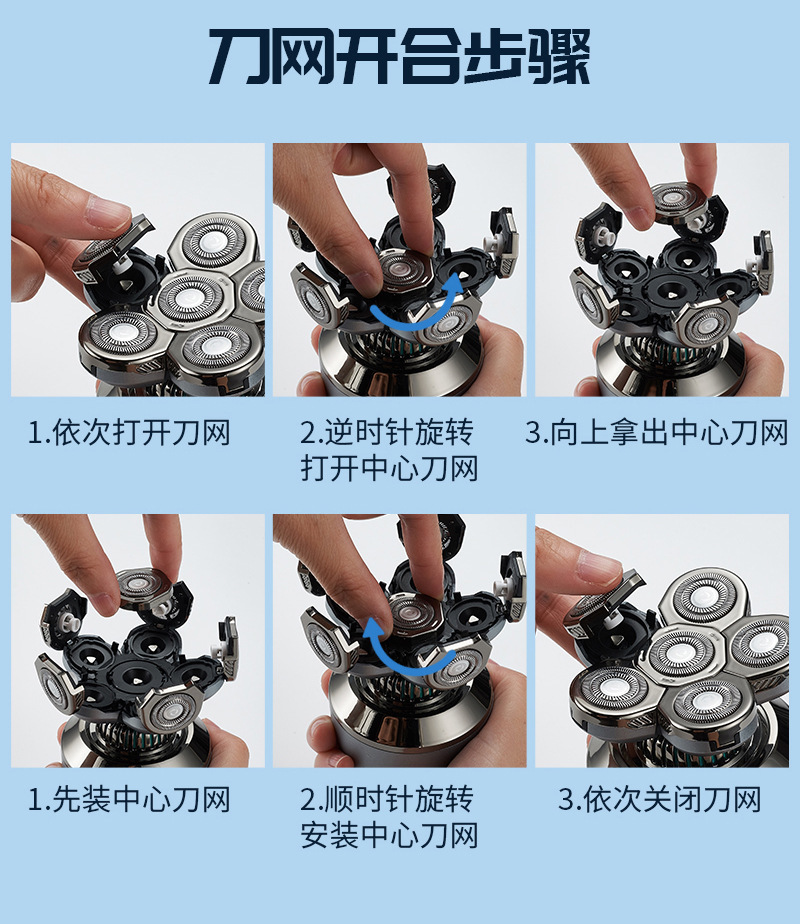 刀网开合步骤

1.依次打开刀网

2.逆时针旋转打开中心刀网

3.向上拿出中心刀网

1.先装中心刀网

2.顺时针旋转安装中心刀网

3.依次关闭刀网