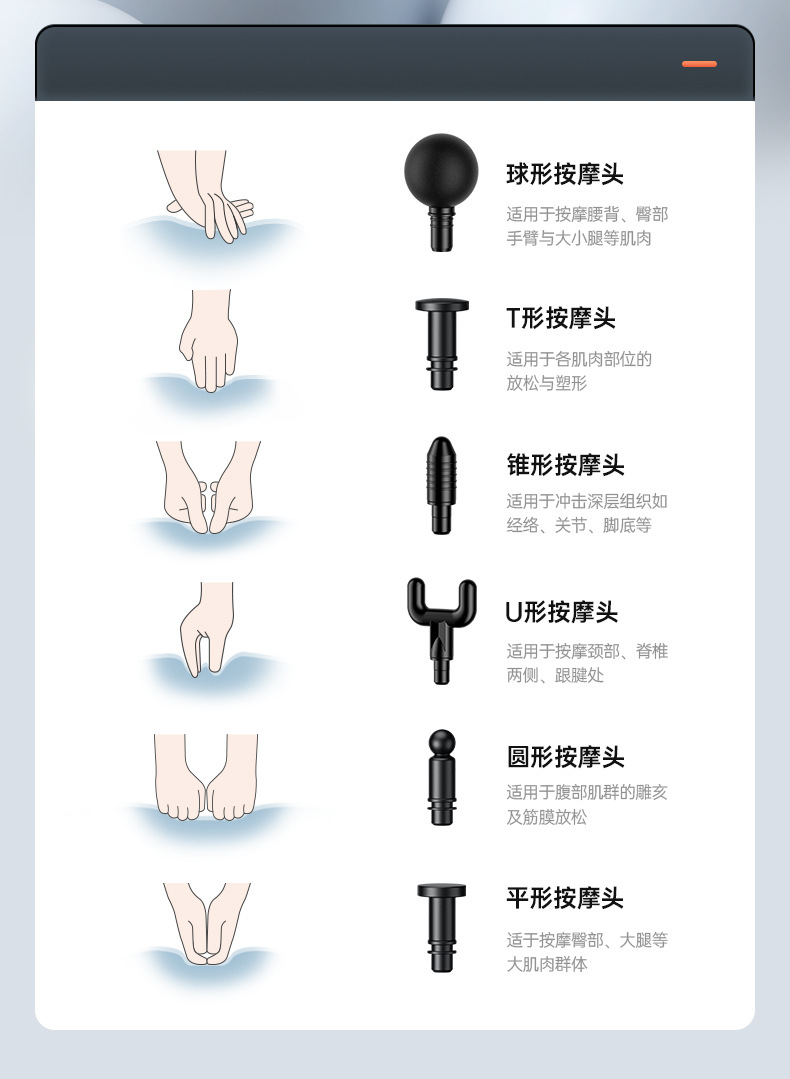 球形按摩头

适用于按摩腰背、臀部手臂与大小腿等肌肉

T形按摩头

适用于各肌肉部位的放松与塑形

锥形按摩头

适用于冲击深层组织如经络、关节、脚底等

U形按摩头

适用于按摩颈部、脊椎两侧、跟腱处

圆形按摩头

适用于腹部肌群的雕亥及筋膜放松

平形按摩头

适于按摩臀部、大腿等大肌肉群体