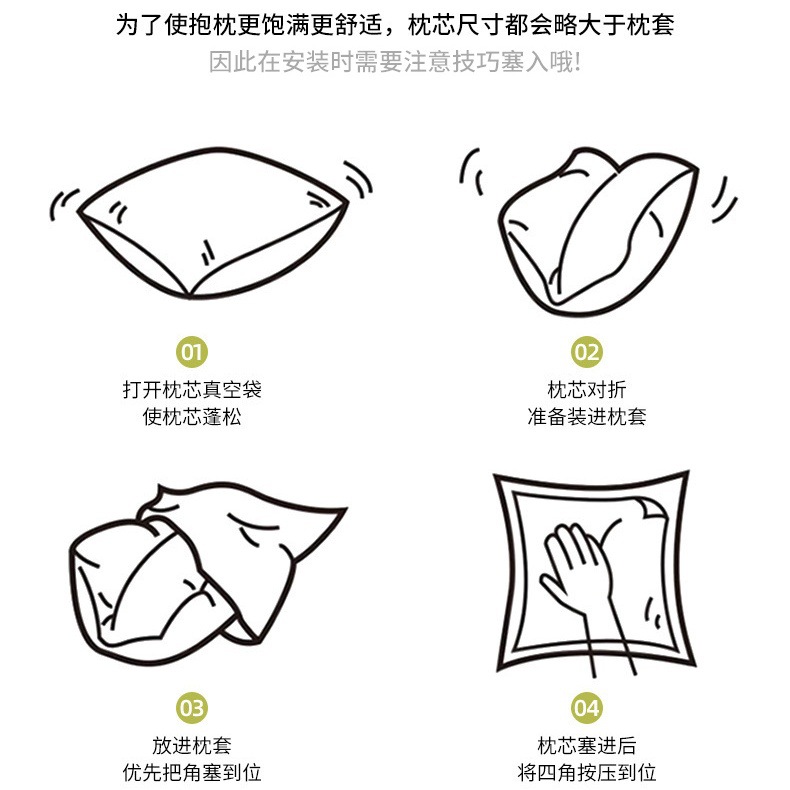 为了使抱枕更饱满更舒适，枕芯尺寸都会略大于枕套
因此在安装时需要注意技巧塞入哦!

01
打开枕芯真空袋
使枕芯蓬松

02
枕芯对折
准备装进枕套

03
放进枕套
优先把角塞到位

04
枕芯塞进后
将四角按压到位