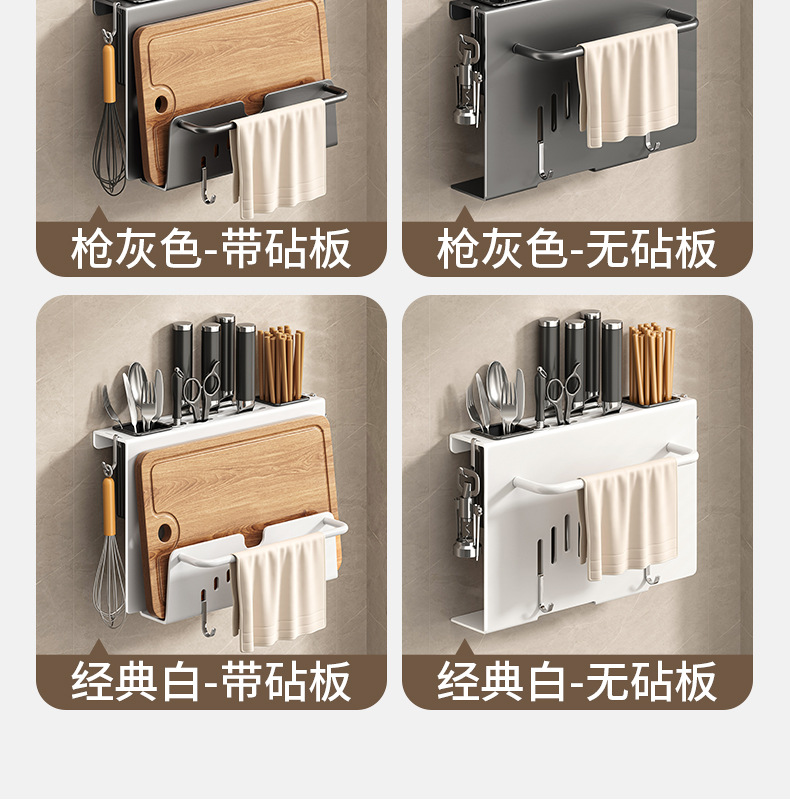 枪灰色-带砧板

枪灰色-无砧板

经典白-带砧板

经典白-无砧板