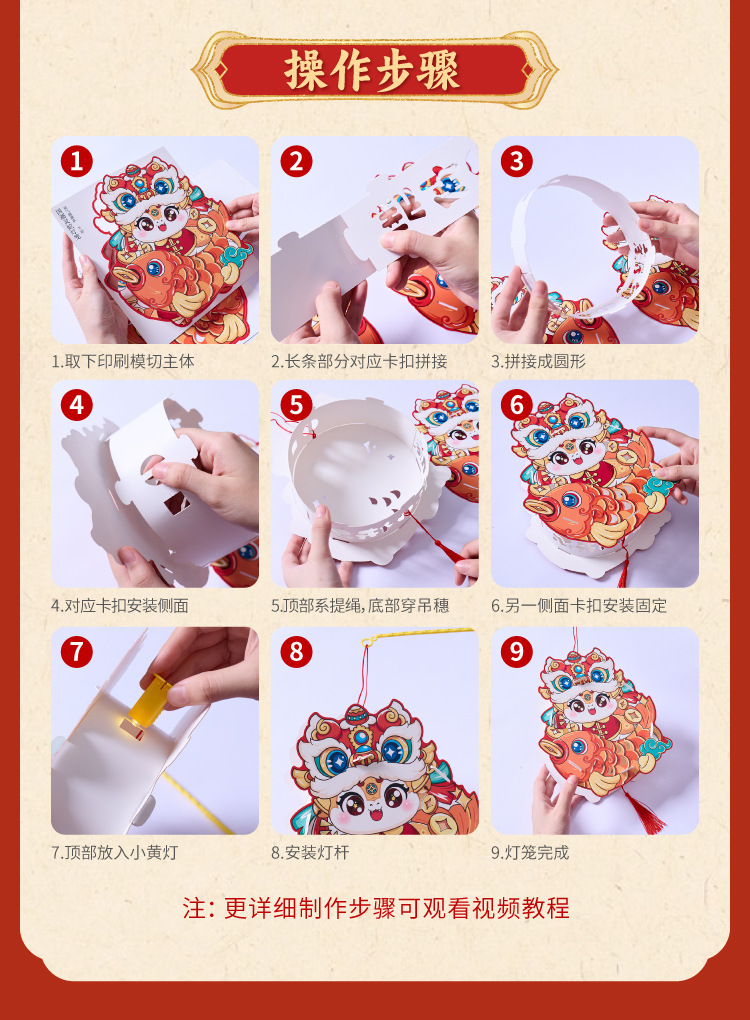 操作步骤

1

1.取下印刷模切主体

2

2.长条部分对应卡扣拼接

3

3.拼接成圆形

4

4.对应卡扣安装侧面

5

5.顶部系提绳，底部穿吊穗

6

6.另一侧面卡扣安装固定

7

7.顶部放入小黄灯

8

8.安装灯杆

9

9.灯笼完成

注：更详细制作步骤可观看视频教程