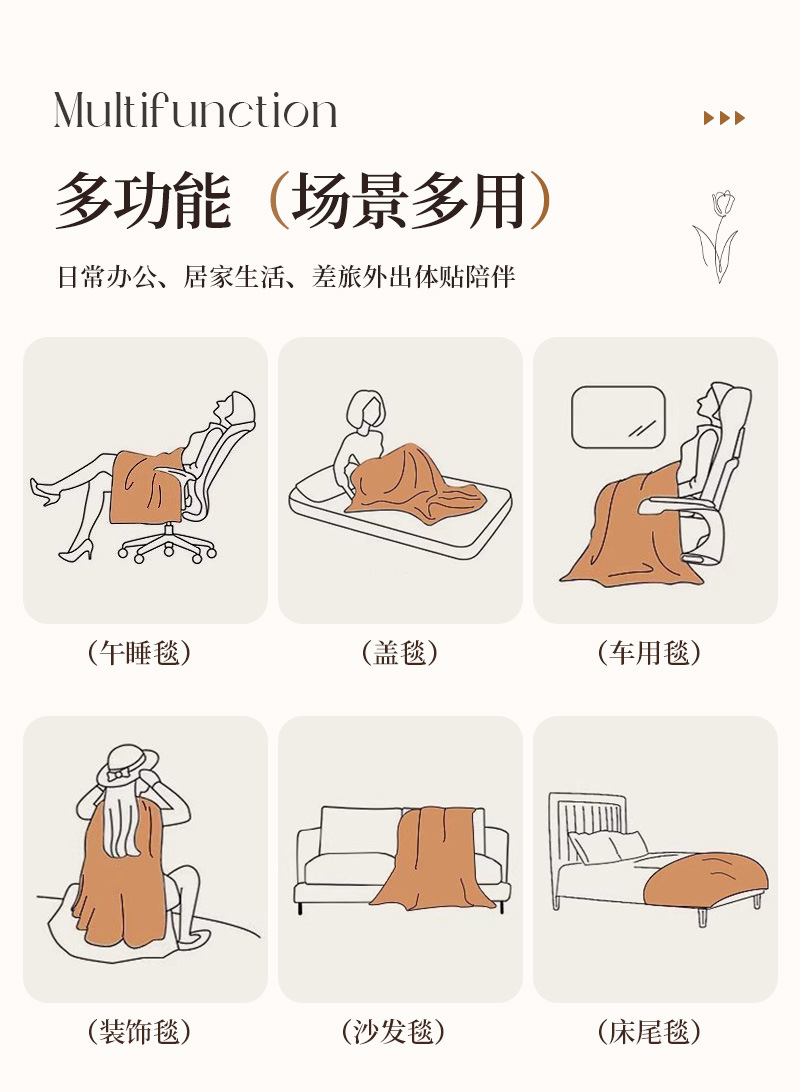 Multifunction

多功能（场景多用）

日常办公、居家生活、差旅外出体贴陪伴

（午睡毯）

（盖毯）

（车用毯）

（装饰毯）

（沙发毯）

（床尾毯）