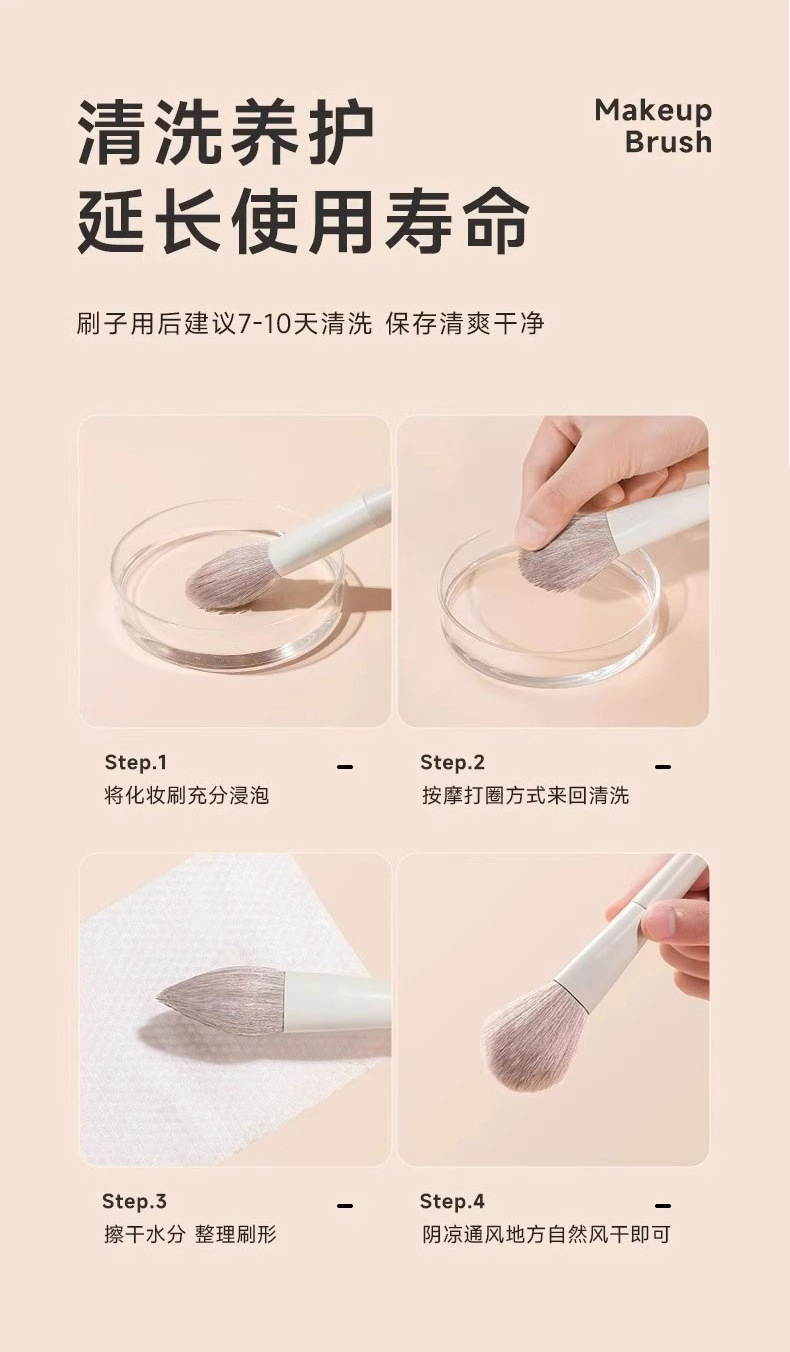 清洗养护
延长使用寿命

Makeup
Brush

刷子用后建议7-10天清洗 保存清爽干净

Step.1 -
将化妆刷充分浸泡

Step.2 -
按摩打圈方式来回清洗

Step.3 -
擦干水分 整理刷形

Step.4 -
阴凉通风地方自然风干即可