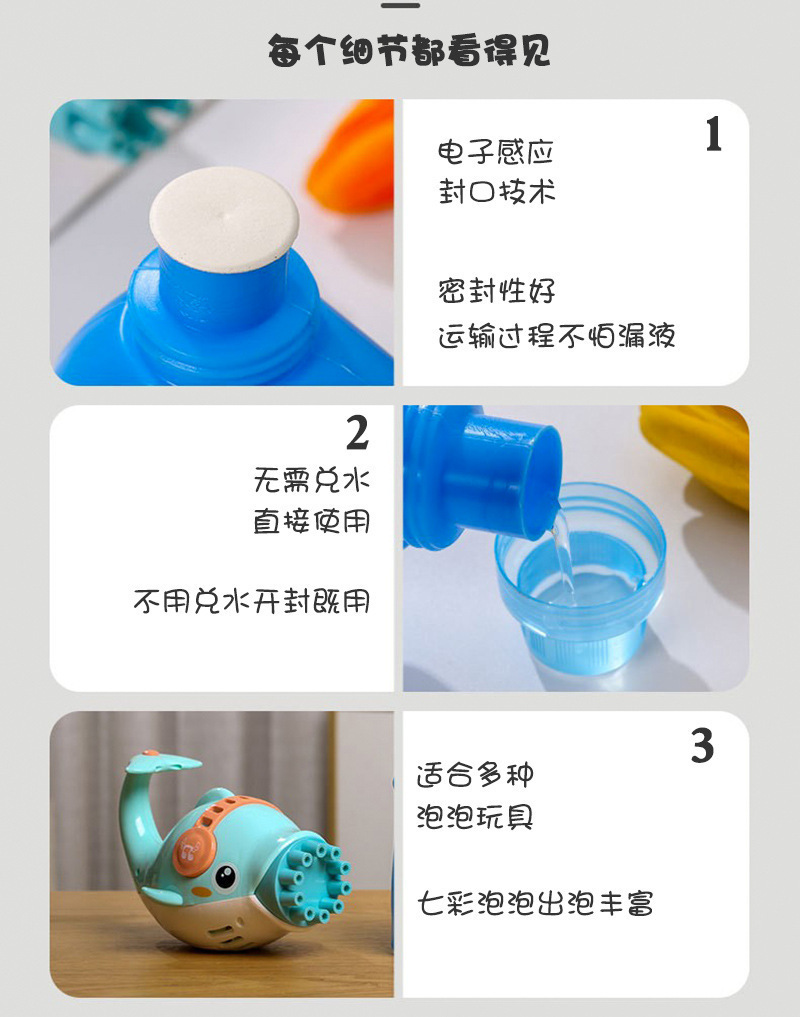 每个细节都看得见

1

电子感应
封口技术

密封性好
运输过程不怕漏液

2

无需兑水
直接使用

不用兑水开封既用

3

适合多种
泡泡玩具

七彩泡泡出泡丰富