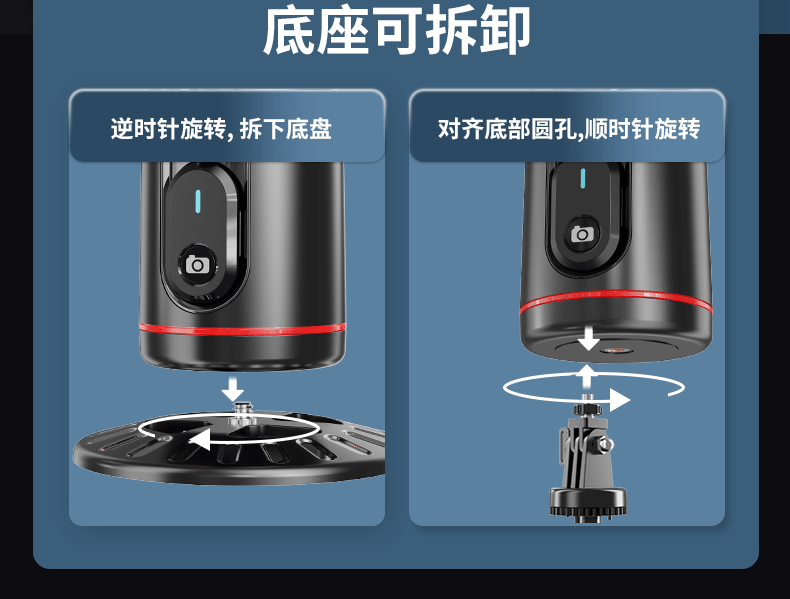 底座可拆卸

逆时针旋转, 拆下底盘

对齐底部圆孔,顺时针旋转