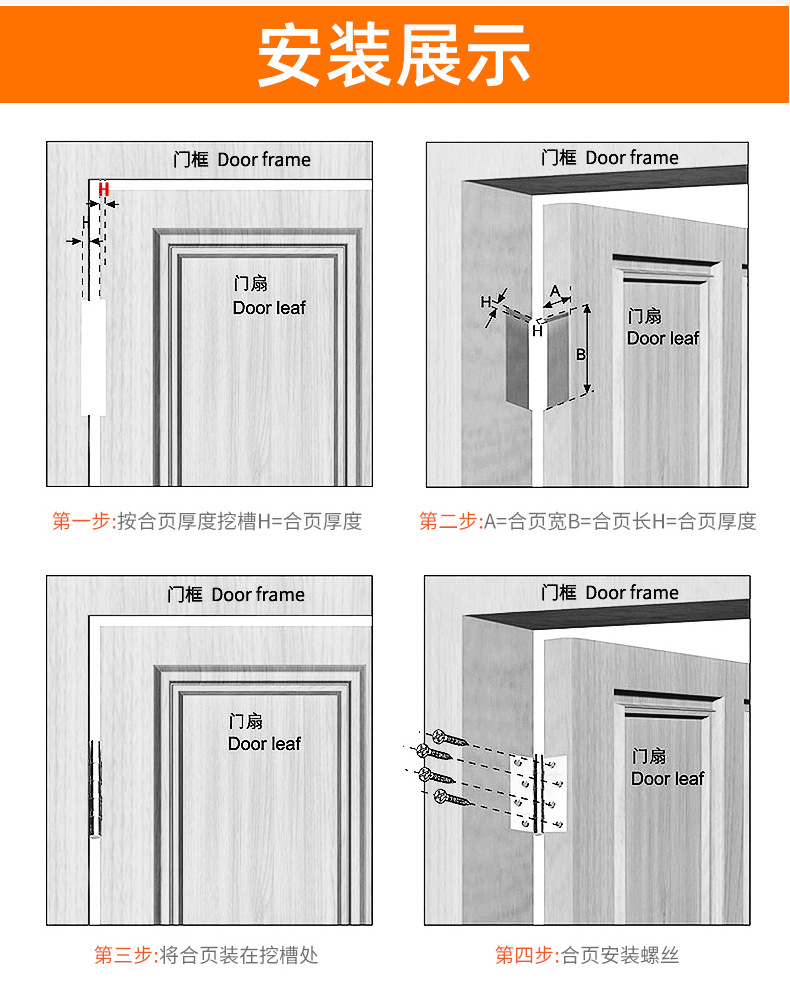 安装展示

门框 Door frame
H
H
门扇
Door leaf

第一步:按合页厚度挖槽H=合页厚度

门框 Door frame
H
A
H
B
门扇
Door leaf

第二步:A=合页宽B=合页长H=合页厚度

门框 Door frame
门扇
Door leaf

第三步:将合页装在挖槽处

门框 Door frame
门扇
Door leaf

第四步:合页安装螺丝