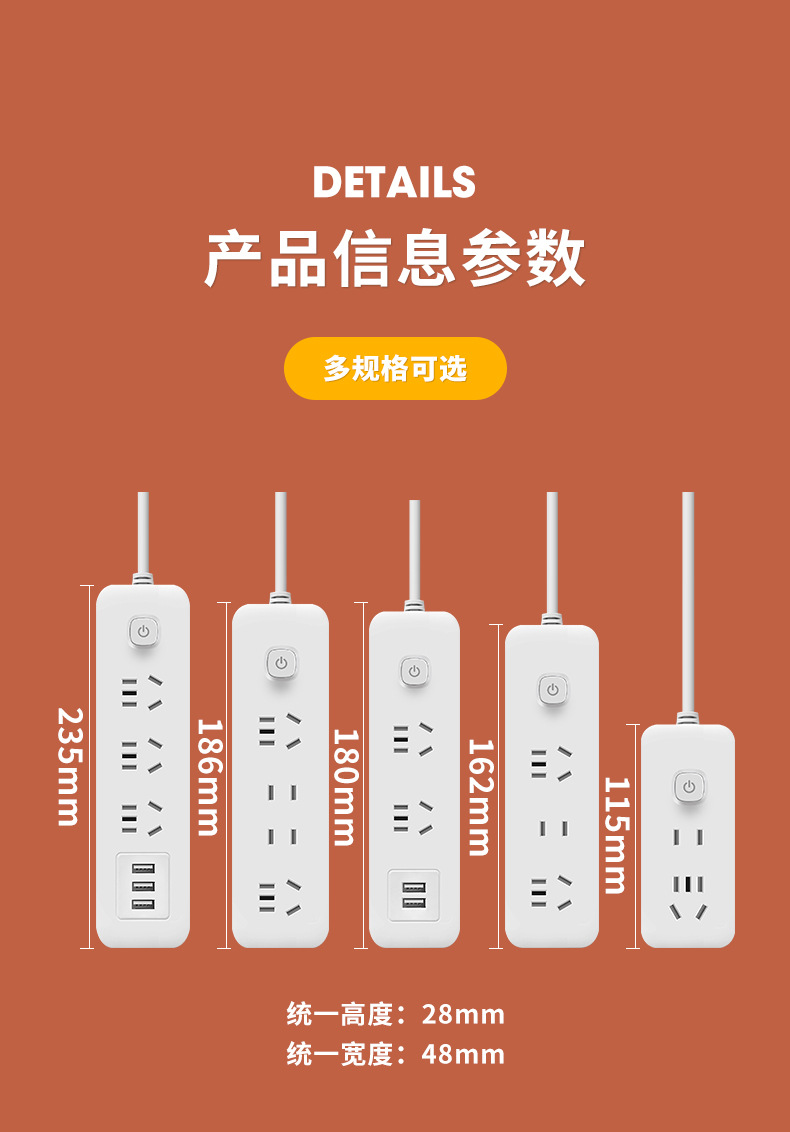 DETAILS
产品信息参数

多规格可选

235mm
186mm
180mm
162mm
115mm

统一高度：28mm
统一宽度：48mm