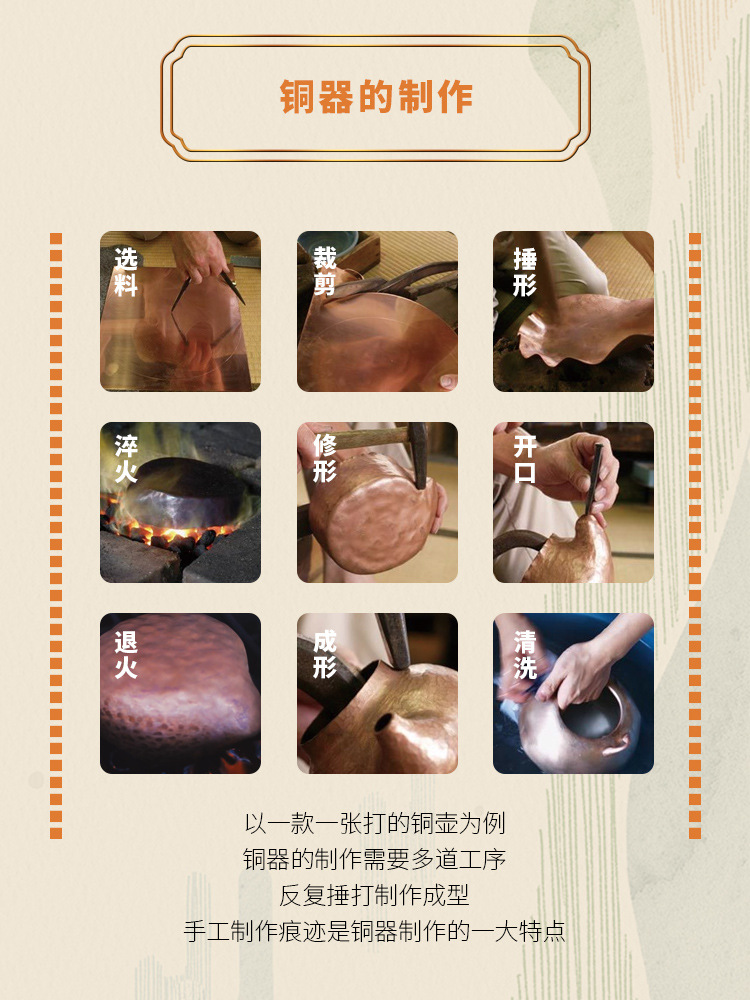 铜器的制作

选料

裁剪

捶形

淬火

修形

开口

退火

成形

清洗

以一款一张打的铜壶为例
铜器的制作需要多道工序
反复捶打制作成型
手工制作痕迹是铜器制作的一大特点