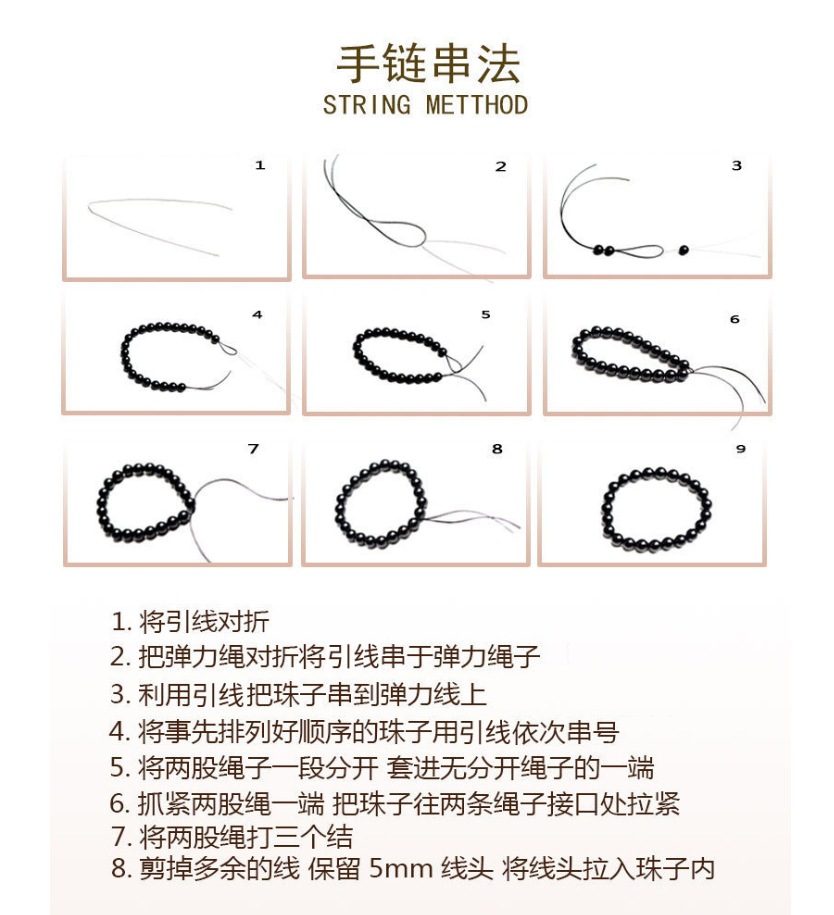 手链串法
STRING METTHOD

1

2

3

4

5

6

7

8

9

1. 将引线对折
2. 把弹力绳对折将引线串于弹力绳子
3. 利用引线把珠子串到弹力线上
4. 将事先排列好顺序的珠子用引线依次串号
5. 将两股绳子一段分开 套进无分开绳子的一端
6. 抓紧两股绳一端 把珠子往两条绳子接口处拉紧
7. 将两股绳打三个结
8. 剪掉多余的线 保留 5mm 线头 将线头拉入珠子内