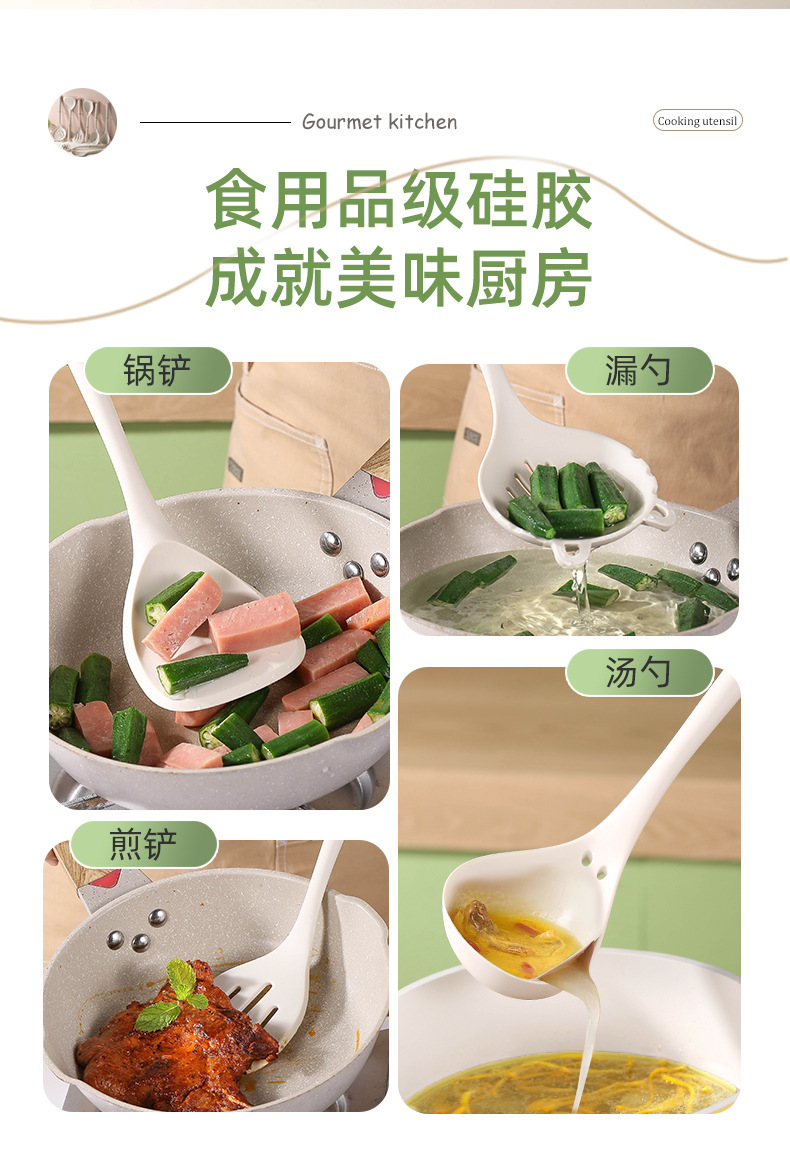 Gourmet kitchen

Cooking utensil

食用品级硅胶
成就美味厨房

锅铲

漏勺

汤勺

煎铲