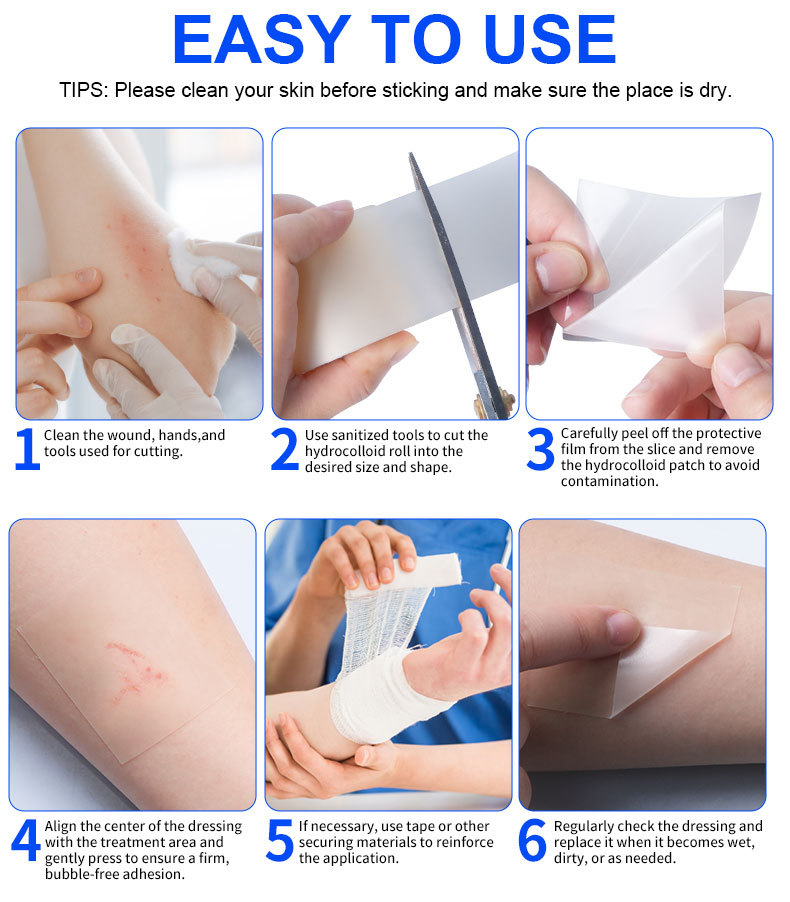 EASY TO USE

TIPS: Please clean your skin before sticking and make sure the place is dry.

1 Clean the wound, hands,and tools used for cutting.

2 Use sanitized tools to cut the hydrocolloid roll into the desired size and shape.

3 Carefully peel off the protective film from the slice and remove the hydrocolloid patch to avoid contamination.

4 Align the center of the dressing with the treatment area and gently press to ensure a firm, bubble-free adhesion.

5 If necessary, use tape or other securing materials to reinforce the application.

6 Regularly check the dressing and replace it when it becomes wet, dirty, or as needed.