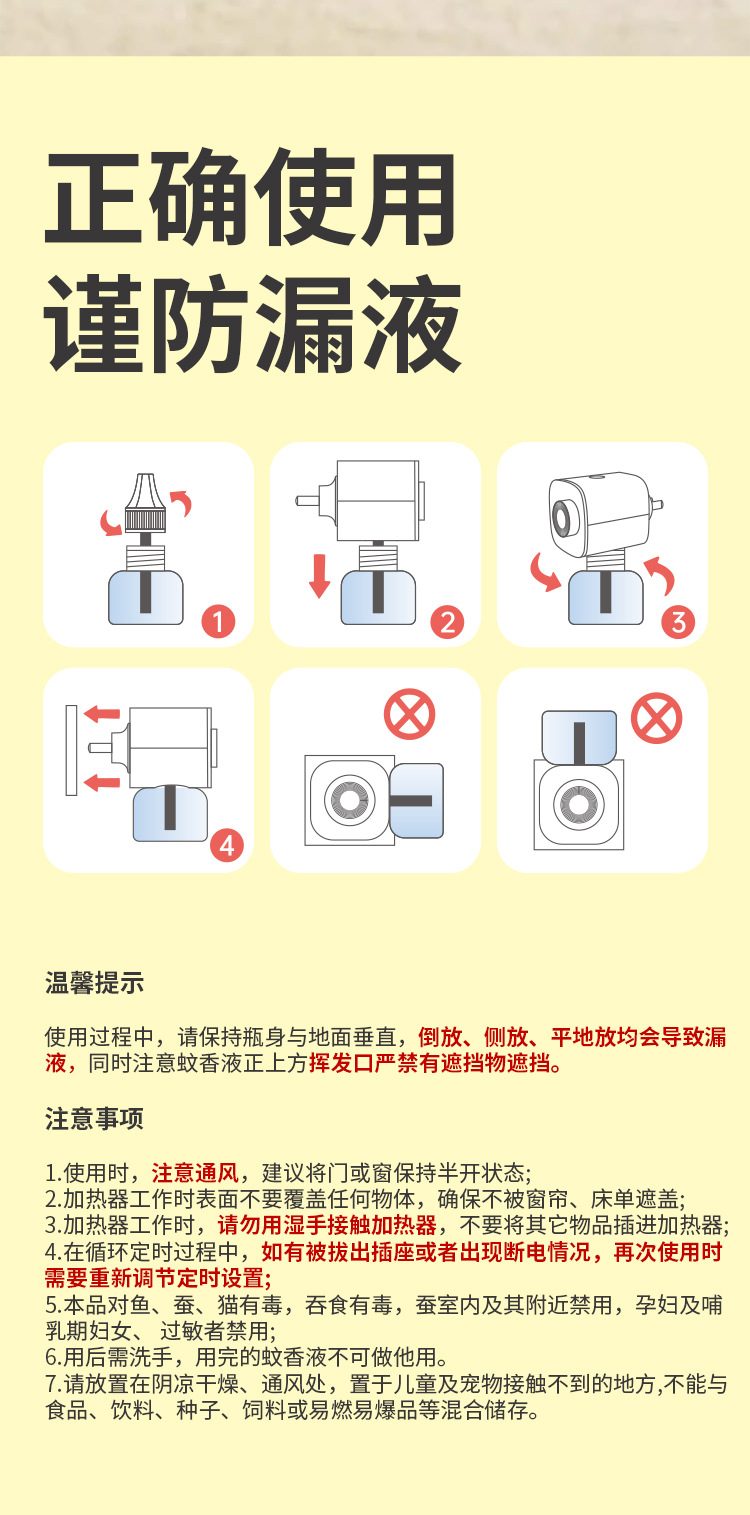 正确使用
谨防漏液

1

2

3

4

温馨提示

使用过程中，请保持瓶身与地面垂直，倒放、侧放、平地放均会导致漏液，同时注意蚊香液正上方挥发口严禁有遮挡物遮挡。

注意事项

1.使用时，注意通风，建议将门或窗保持半开状态;
2.加热器工作时表面不要覆盖任何物体，确保不被窗帘、床单遮盖;
3.加热器工作时，请勿用湿手接触加热器，不要将其它物品插进加热器;
4.在循环定时过程中，如有被拔出插座或者出现断电情况，再次使用时需要重新调节定时设置;
5.本品对鱼、蚕、猫有毒，吞食有毒，蚕室内及其附近禁用，孕妇及哺乳期妇女、 过敏者禁用;
6.用后需洗手，用完的蚊香液不可做他用。
7.请放置在阴凉干燥、通风处，置于儿童及宠物接触不到的地方,不能与食品、饮料、种子、饲料或易燃易爆品等混合储存。