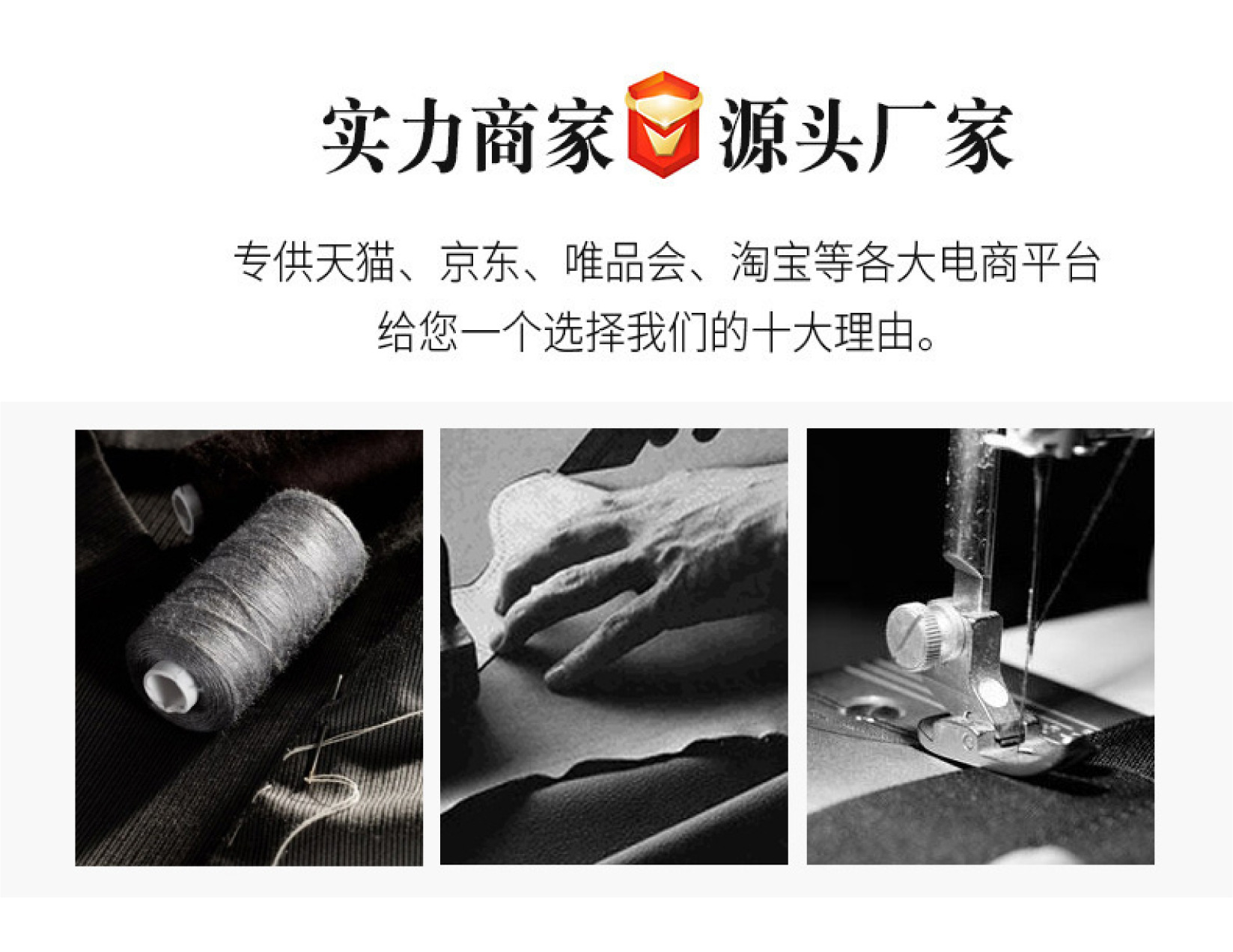 实力商家 源头厂家

专供天猫、京东、唯品会、淘宝等各大电商平台
给您一个选择我们的十大理由。