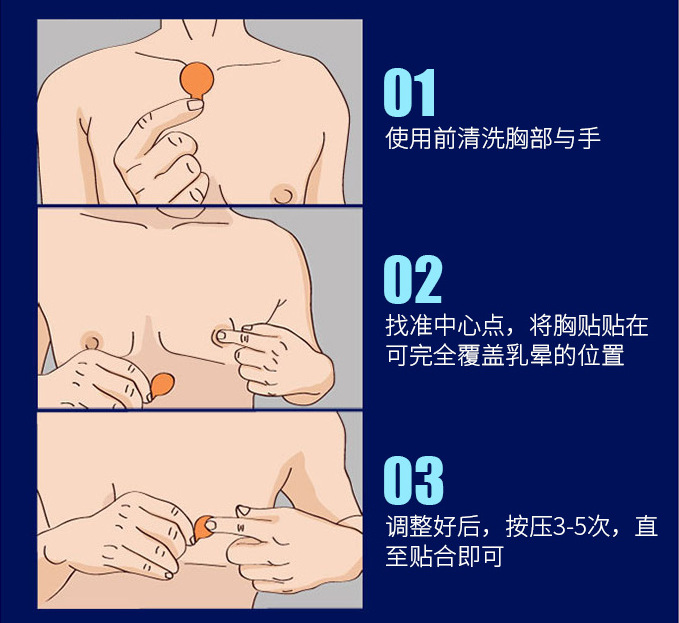 01
使用前清洗胸部与手

02
找准中心点，将胸贴贴在可完全覆盖乳晕的位置

03
调整好后，按压3-5次，直至贴合即可