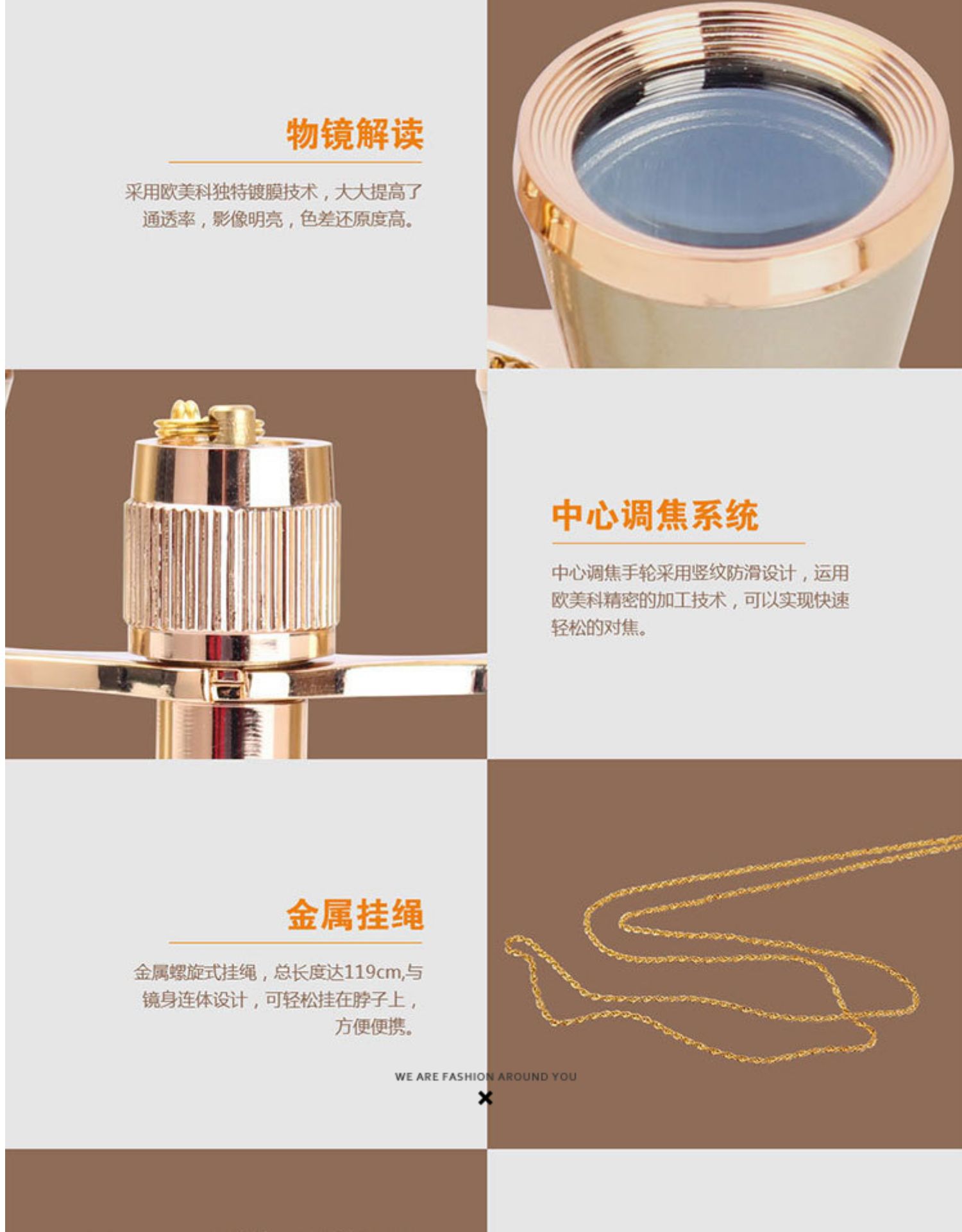 物镜解读

采用欧美科独特镀膜技术，大大提高了通透率，影像明亮，色差还原度高。

中心调焦系统

中心调焦手轮采用竖纹防滑设计，运用欧美科精密的加工技术，可以实现快速轻松的对焦。

金属挂绳

金属螺旋式挂绳，总长度达119cm,与镜身连体设计，可轻松挂在脖子上，方便便携。

WE ARE FASHION AROUND YOU

×