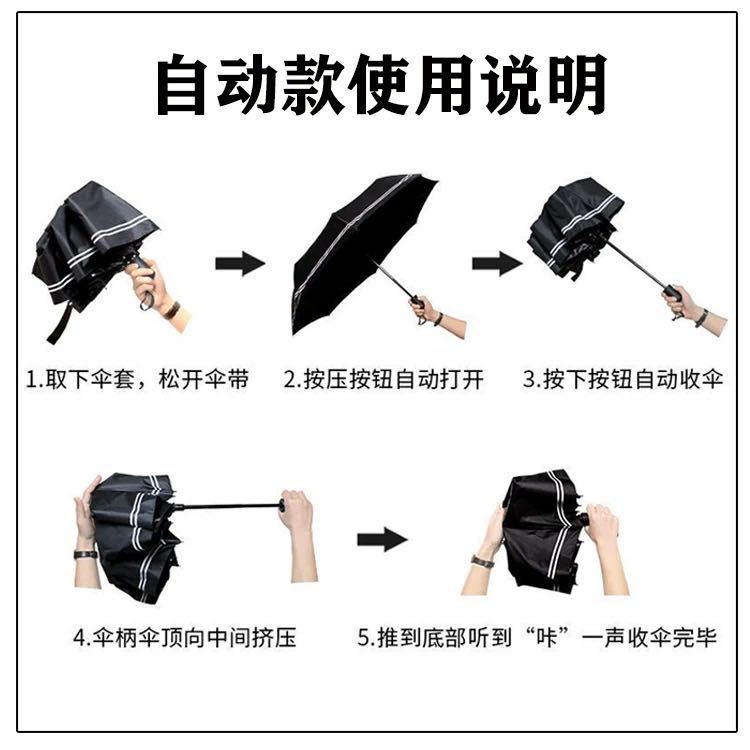 自动款使用说明

1.取下伞套，松开伞带

2.按压按钮自动打开

3.按下按钮自动收伞

4.伞柄伞顶向中间挤压

5.推到底部听到“咔”一声收伞完毕