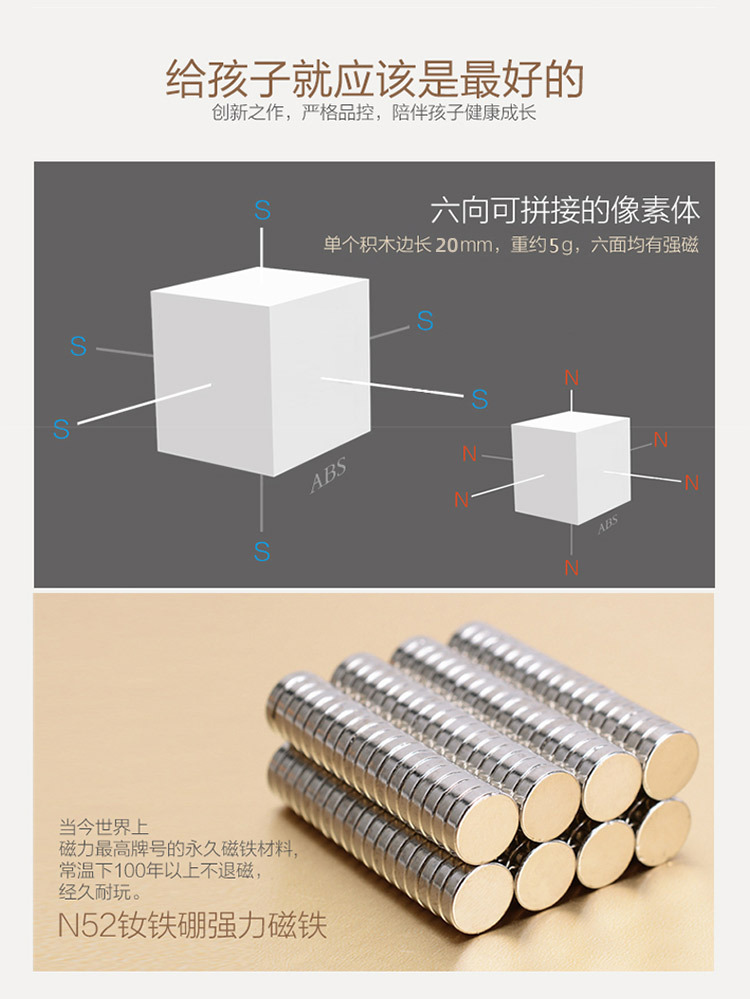 给孩子就应该是最好的
创新之作，严格品控，陪伴孩子健康成长

六向可拼接的像素体
单个积木边长 20mm，重约5g，六面均有强磁

S
S
S
S
S
S
ABS

N
N
N
N
N
N
ABS

当今世界上
磁力最高牌号的永久磁铁材料，
常温下100年以上不退磁，
经久耐玩。
N52钕铁硼强力磁铁