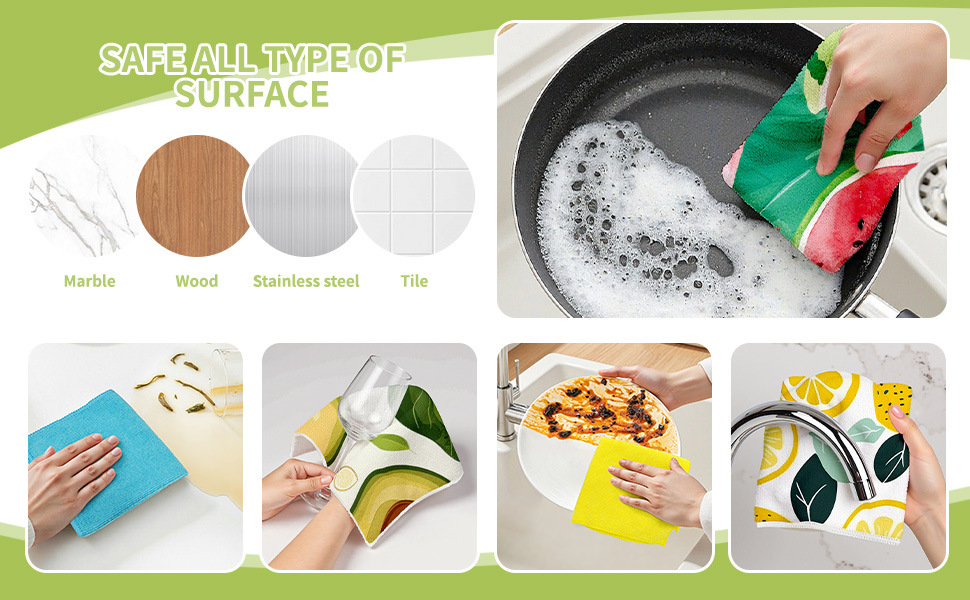 SAFE ALL TYPE OF SURFACE

Marble
Wood
Stainless steel
Tile